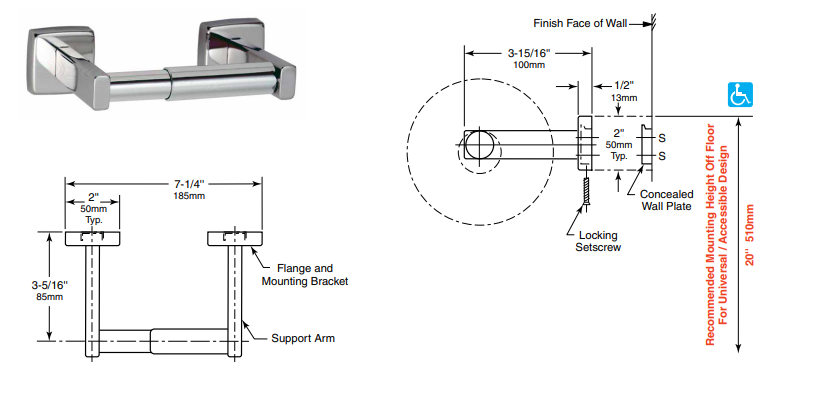 7-1/4"
185mm

2"
50mm
Typ.

3-5/16"
85mm

Flange and
Mounting Bracket

Support Arm

Finish Face of Wall

3-15/16"
100mm

1/2"
13mm

2"
50mm
Typ.

S
S

Concealed
Wall Plate

Locking
Setscrew

Recommended Mounting Height Off Floor
For Universal / Accessible Design

20" 510mm