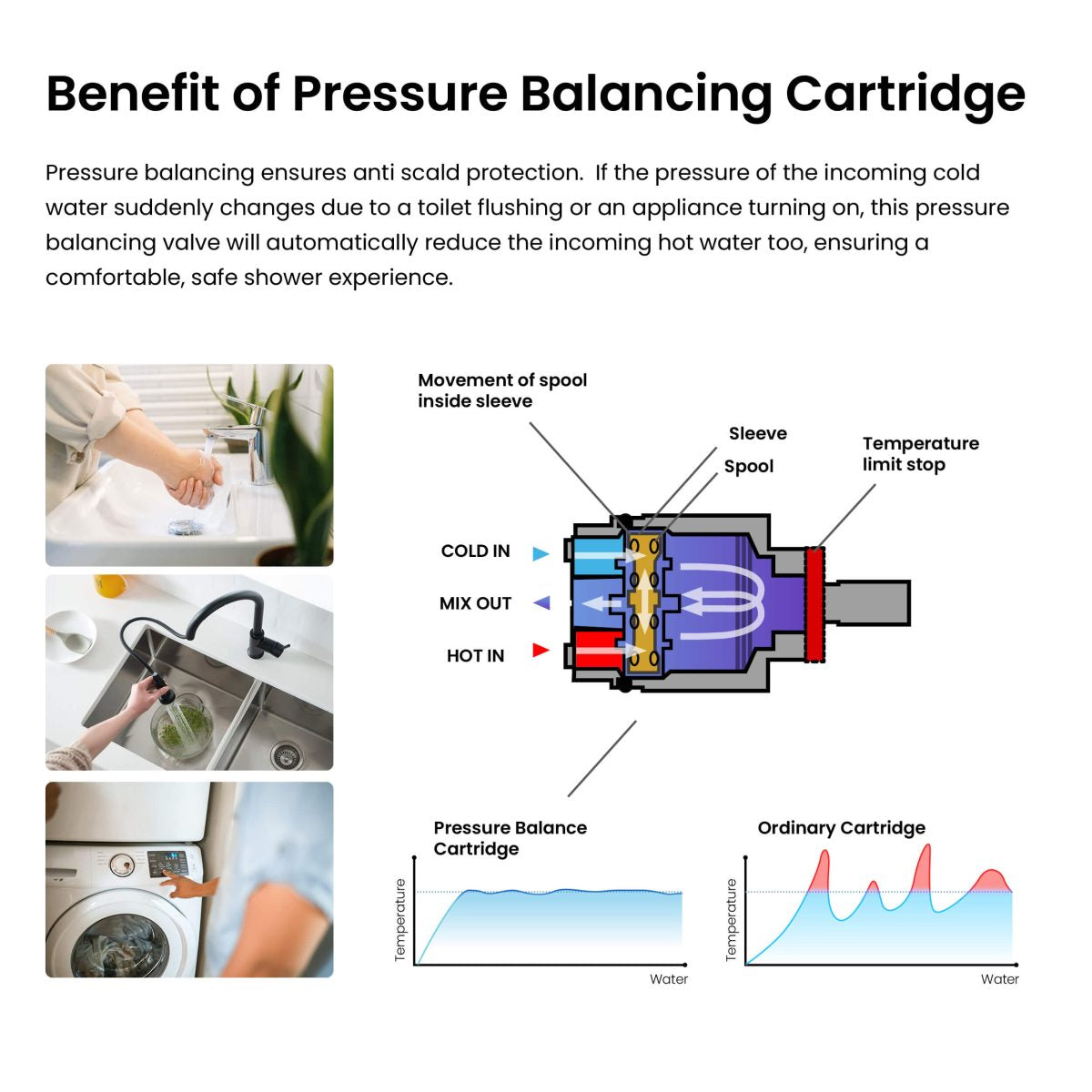 Benefit of Pressure Balancing Cartridge

Pressure balancing ensures anti scald protection.  If the pressure of the incoming cold water suddenly changes due to a toilet flushing or an appliance turning on, this pressure balancing valve will automatically reduce the incoming hot water too, ensuring a comfortable, safe shower experience.

Movement of spool inside sleeve

Sleeve

Spool

Temperature limit stop

COLD IN

MIX OUT

HOT IN

Pressure Balance Cartridge

Temperature

Water

Ordinary Cartridge

Temperature

Water