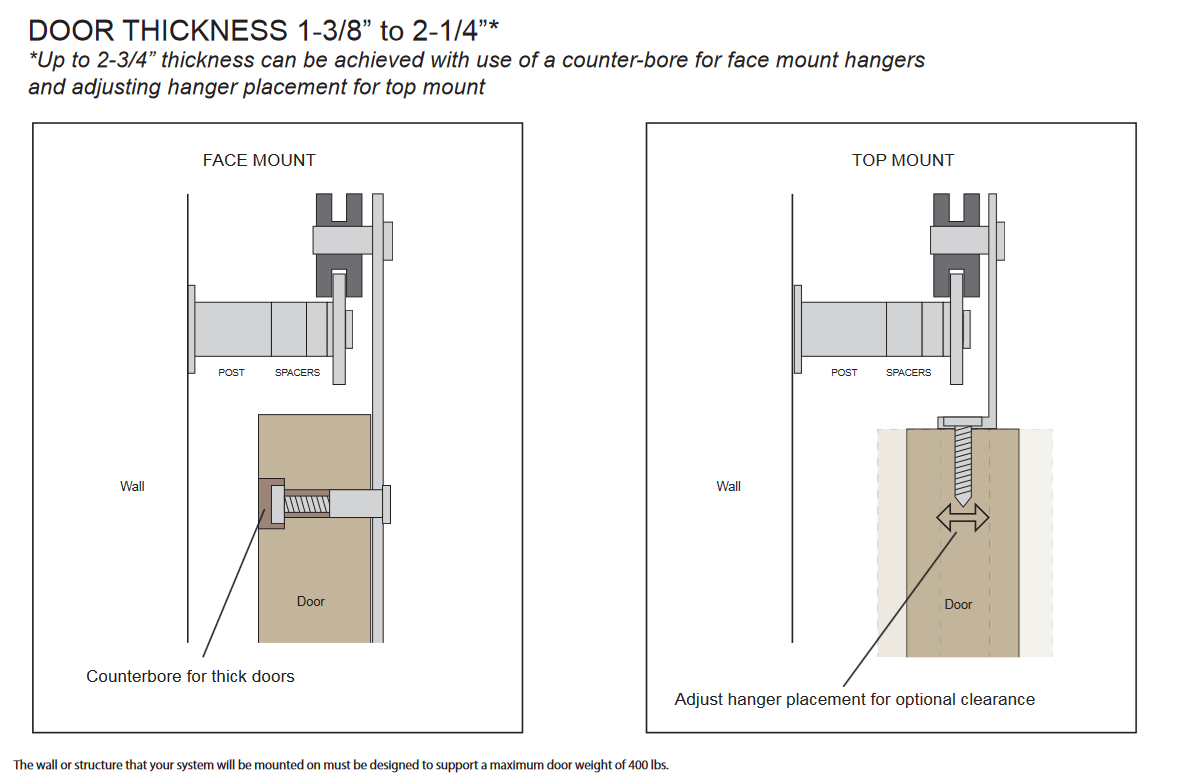 DOOR THICKNESS 1-3/8” to 2-1/4”*
*Up to 2-3/4” thickness can be achieved with use of a counter-bore for face mount hangers and adjusting hanger placement for top mount

FACE MOUNT

POST SPACERS

Wall

Door

Counterbore for thick doors

TOP MOUNT

POST SPACERS

Wall

Door

Adjust hanger placement for optional clearance

The wall or structure that your system will be mounted on must be designed to support a maximum door weight of 400 lbs.