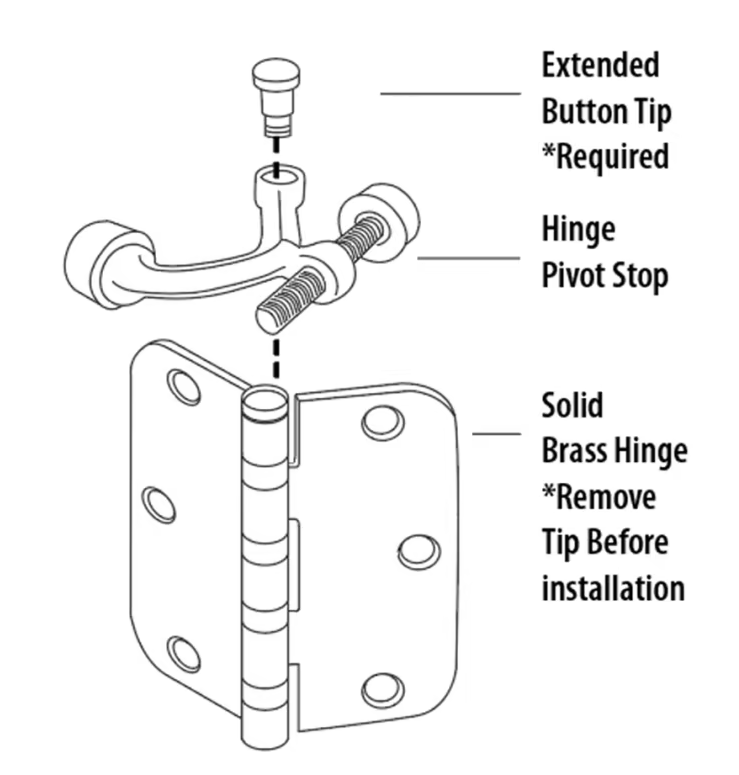 Extended
Button Tip
*Required

Hinge
Pivot Stop

Solid
Brass Hinge
*Remove
Tip Before
installation