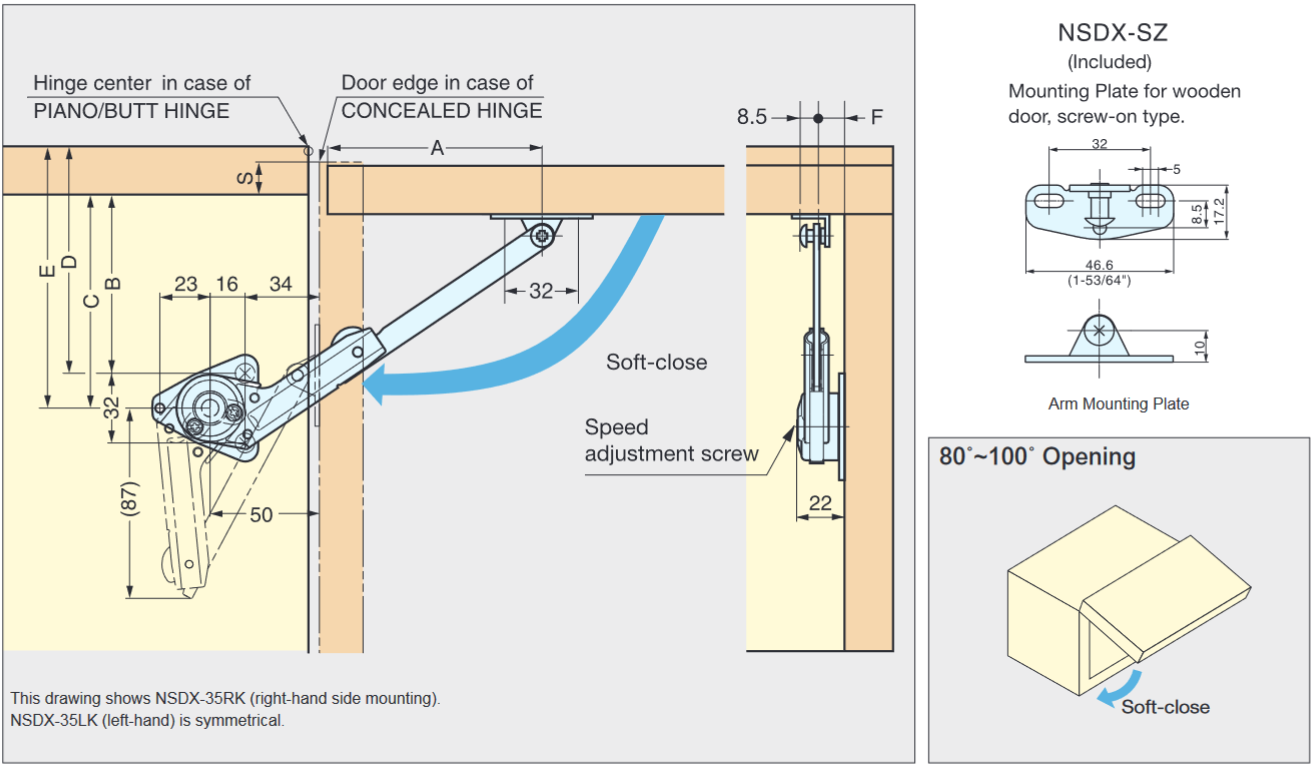 Hinge center in case of
PIANO/BUTT HINGE

Door edge in case of
CONCEALED HINGE

A

S

E D C B

23 16 34

32

32

(87)

50

Soft-close

Speed
adjustment screw

8.5 F

22

This drawing shows NSDX-35RK (right-hand side mounting).
NSDX-35LK (left-hand) is symmetrical.

NSDX-SZ
(Included)
Mounting Plate for wooden door, screw-on type.

32
5
8.5
17.2
46.6
(1-53/64")

10

Arm Mounting Plate

80˚~100˚ Opening

Soft-close