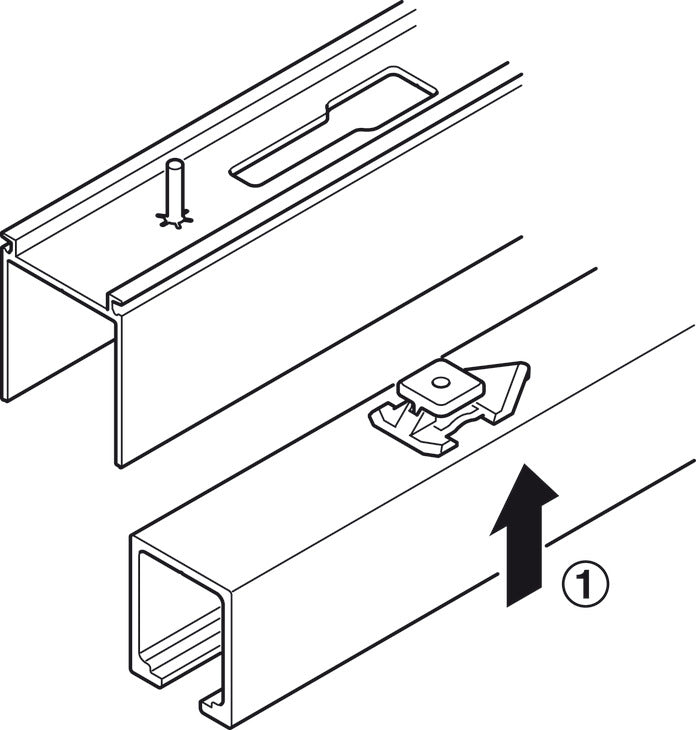 ①