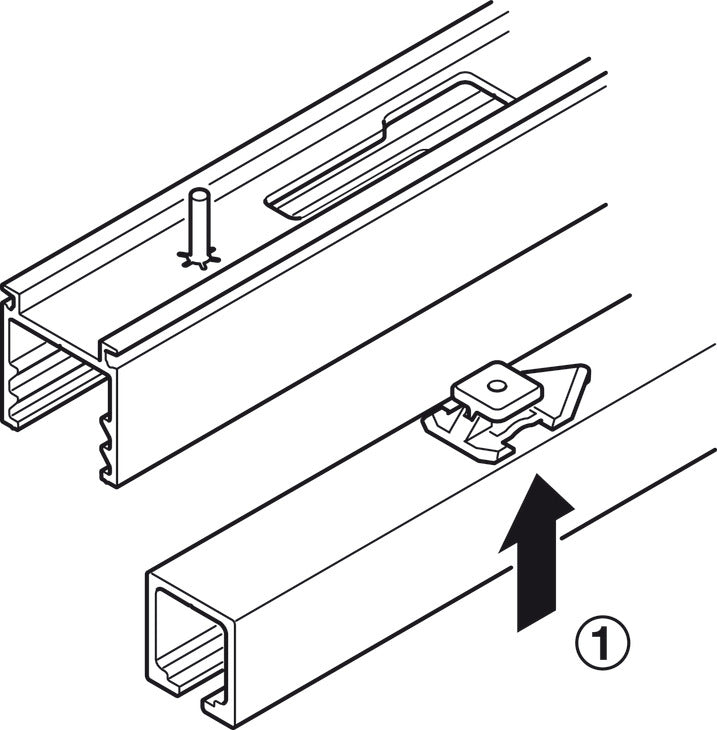 ①