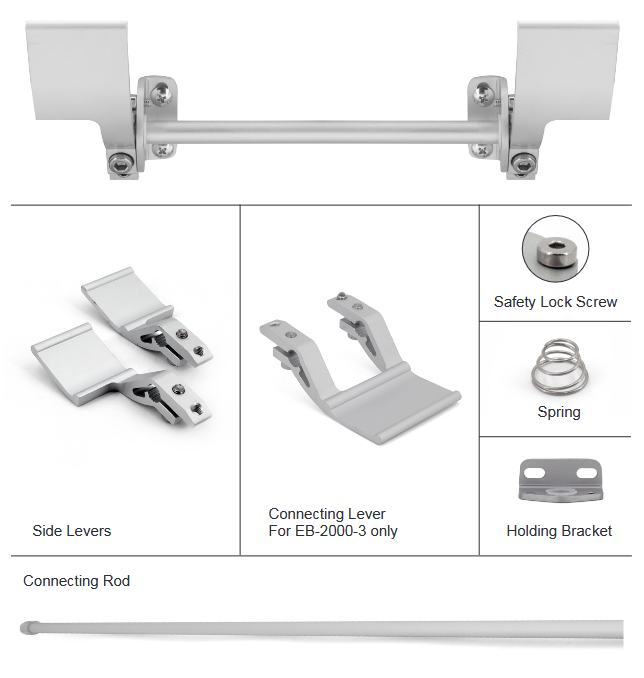 Side Levers

Connecting Lever
For EB-2000-3 only

Safety Lock Screw

Spring

Holding Bracket

Connecting Rod