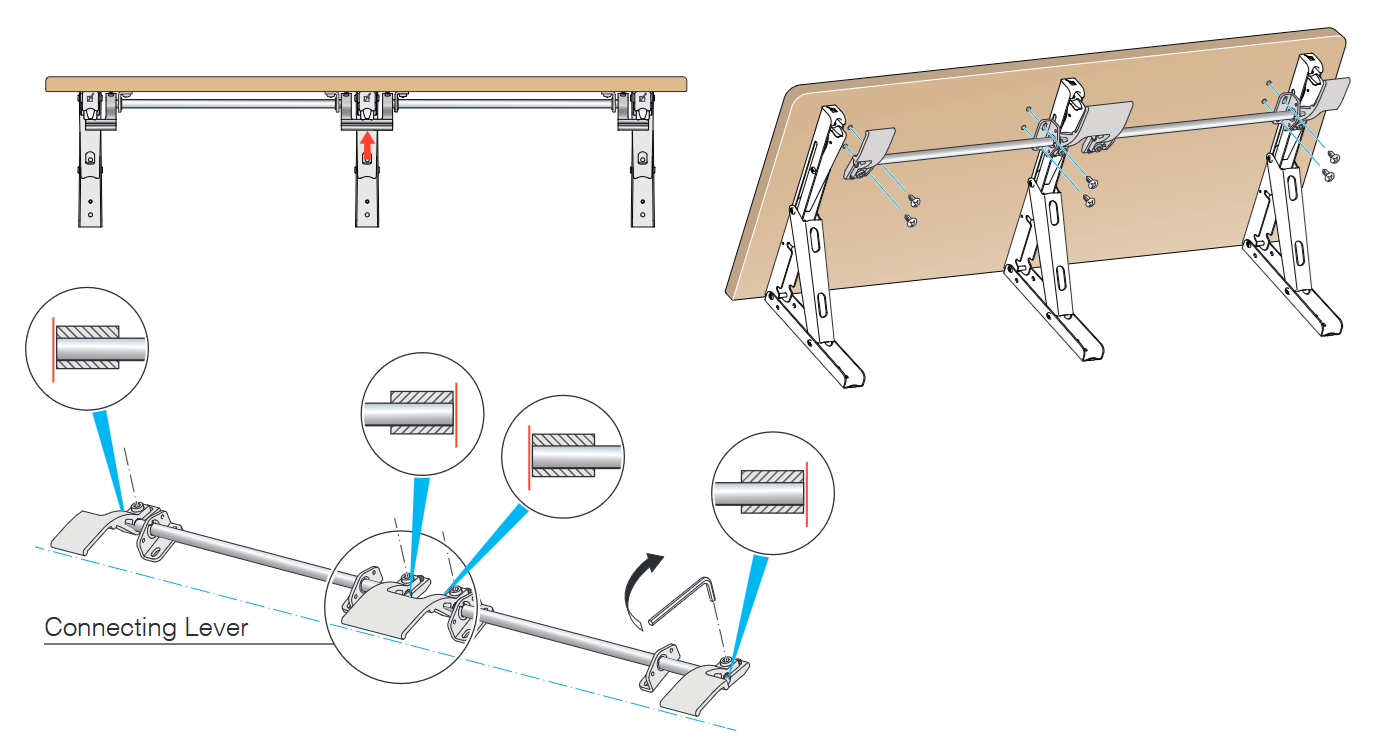 Connecting Lever