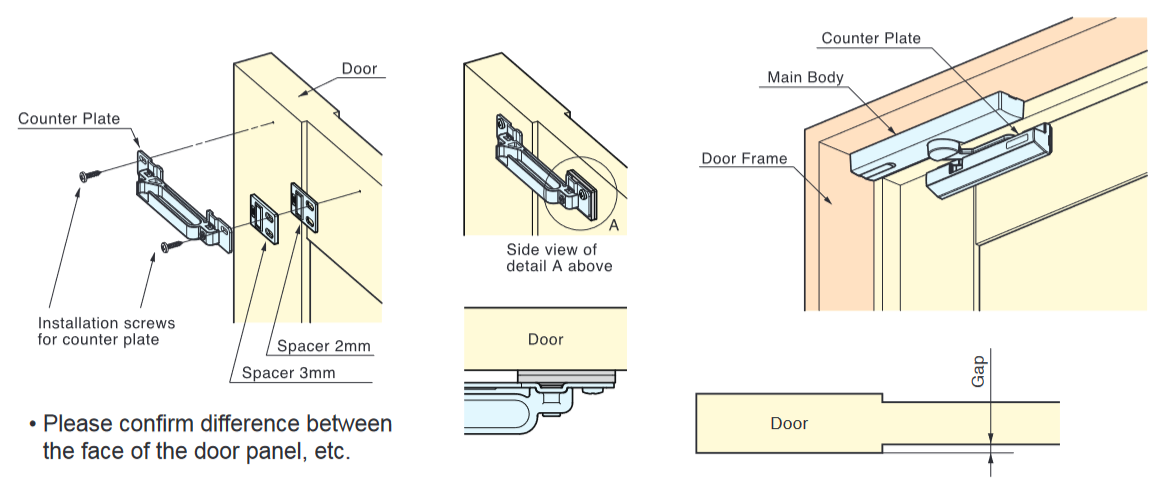 Door

Counter Plate

Installation screws for counter plate

Spacer 2mm

Spacer 3mm

• Please confirm difference between the face of the door panel, etc.

A

Side view of detail A above

Door

Counter Plate

Main Body

Door Frame

Gap

Door