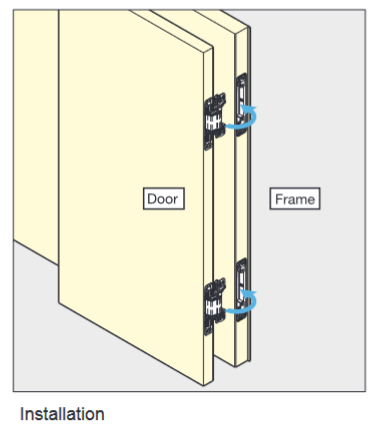 Door

Frame

Installation