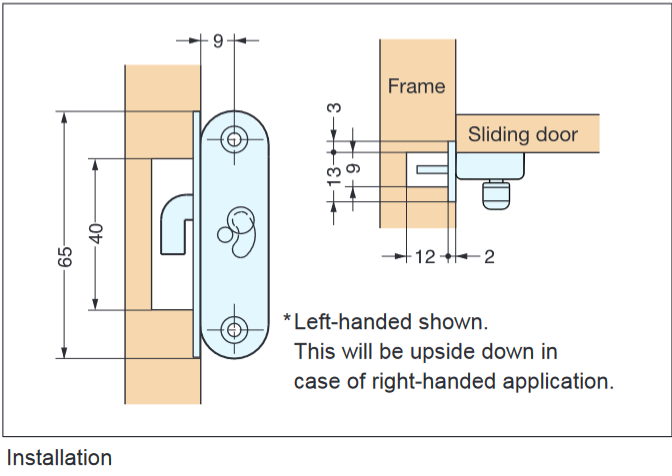 9

65

40

Frame

Sliding door

3

13

9

12

2

*Left-handed shown.
This will be upside down in case of right-handed application.

Installation