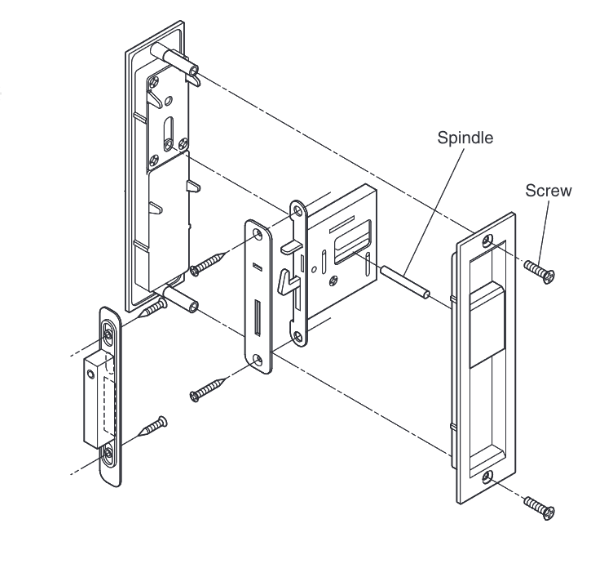 Spindle

Screw