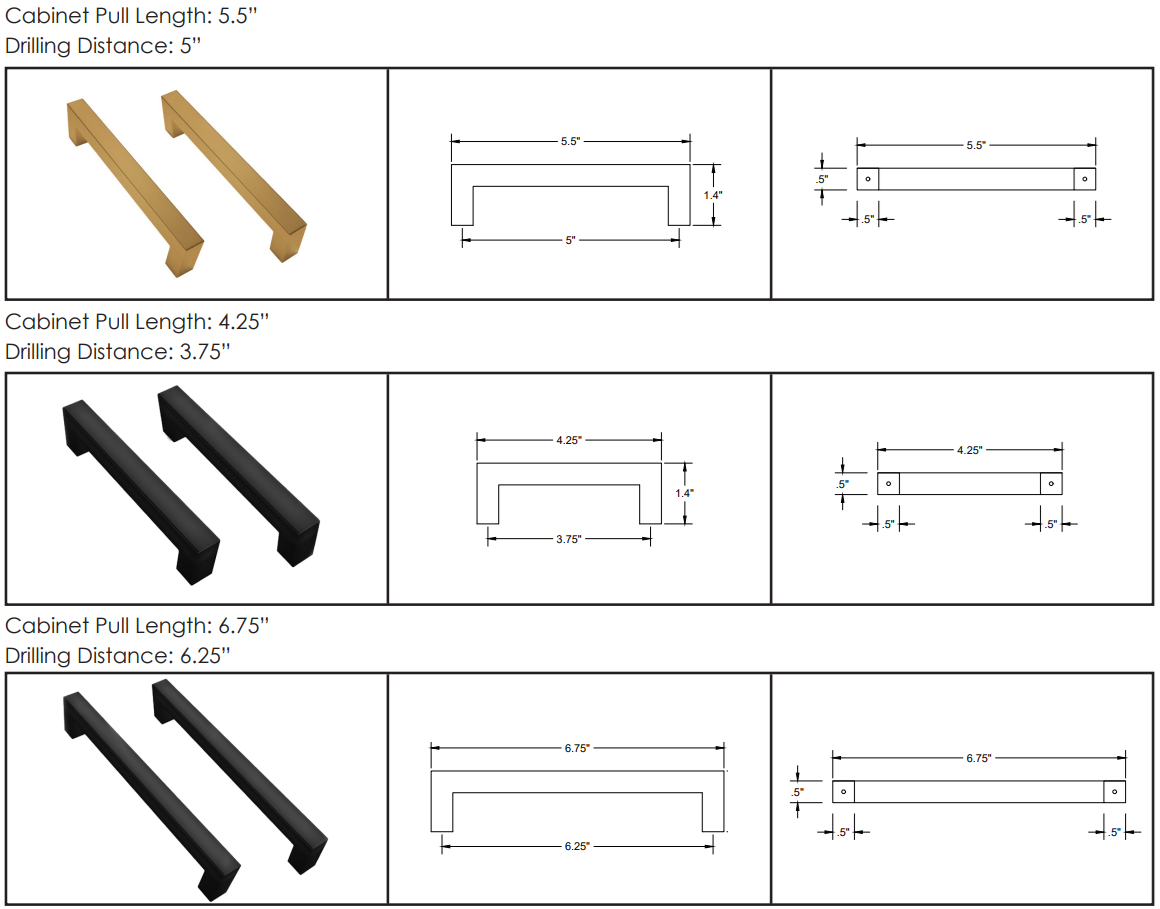 Cabinet Pull Length: 5.5"
Drilling Distance: 5"

5.5"
1.4"
5"

5.5"
.5"
.5"
.5"

Cabinet Pull Length: 4.25"
Drilling Distance: 3.75"

4.25"
1.4"
3.75"

4.25"
.5"
.5"
.5"

Cabinet Pull Length: 6.75"
Drilling Distance: 6.25"

6.75"
6.25"

6.75"
.5"
.5"
.5"