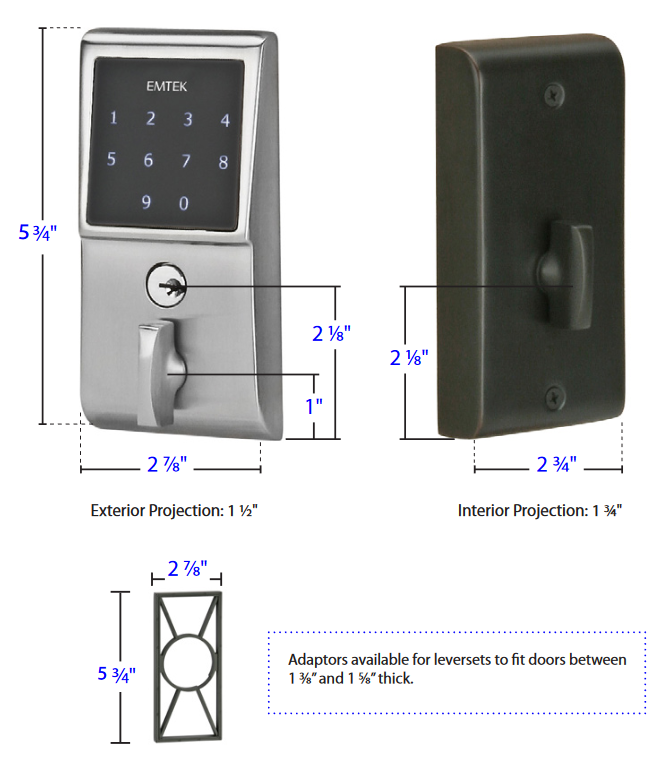 EMTEK

1 2 3 4
5 6 7 8
9 0

5 ¾"

2 ⅛"

1"

2 ⅞"

2 ⅛"

2 ¾"

Exterior Projection: 1 ½"

Interior Projection: 1 ¾"

2 ⅞"

5 ¾"

Adaptors available for leversets to fit doors between 1 ⅜" and 1 ⅝" thick.