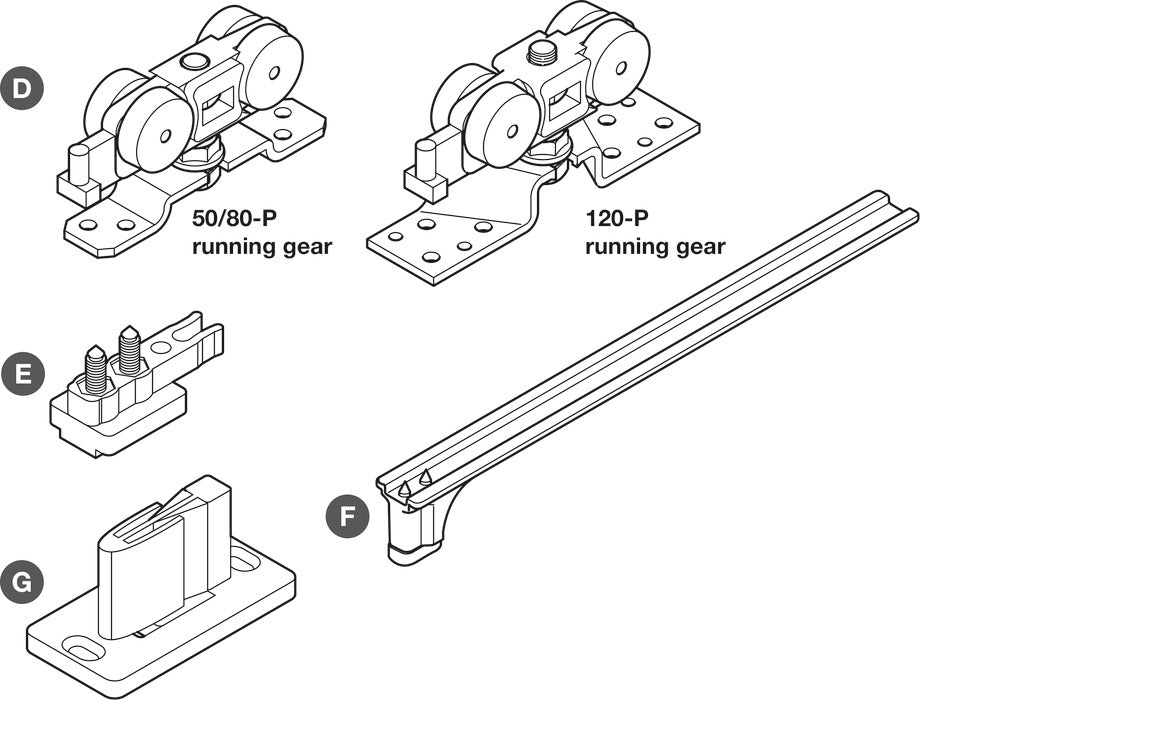 D

50/80-P
running gear

120-P
running gear

E

F

G