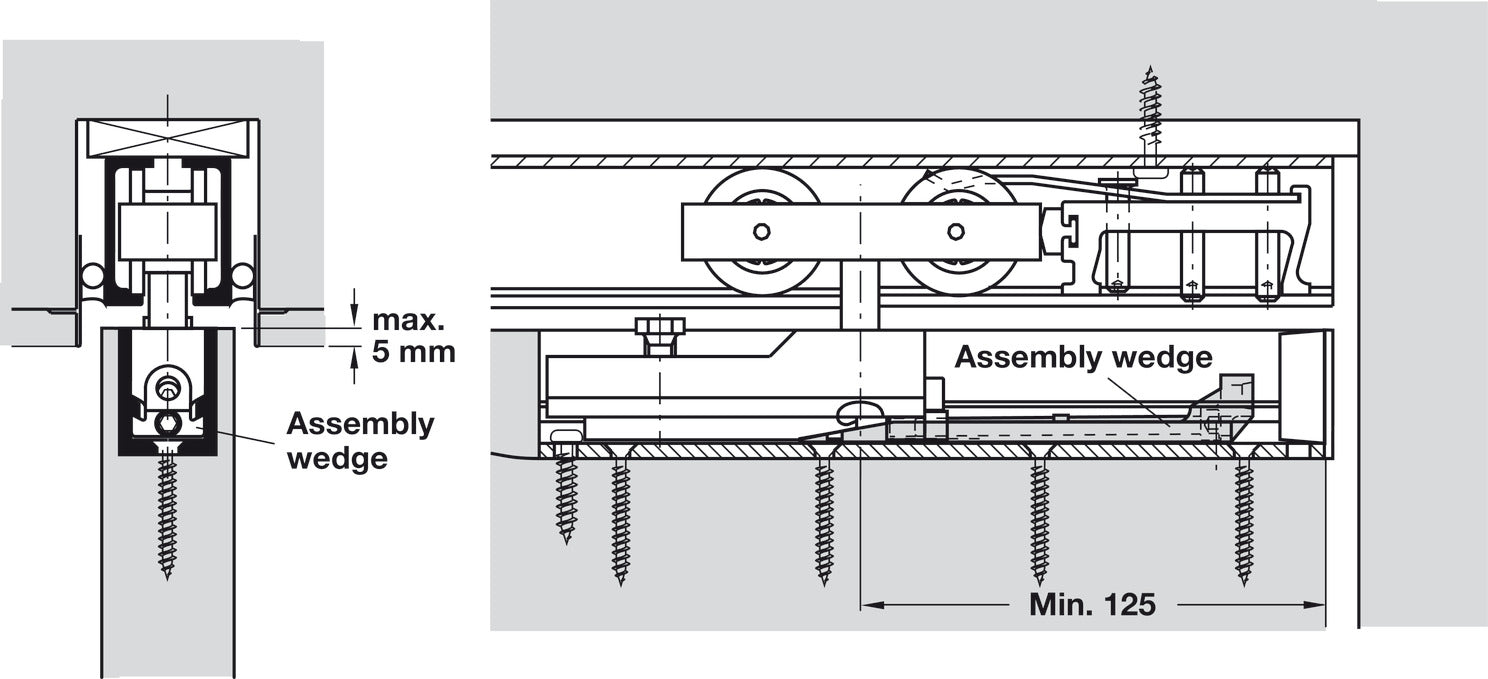 max.
5 mm

Assembly wedge

Assembly wedge

Min. 125