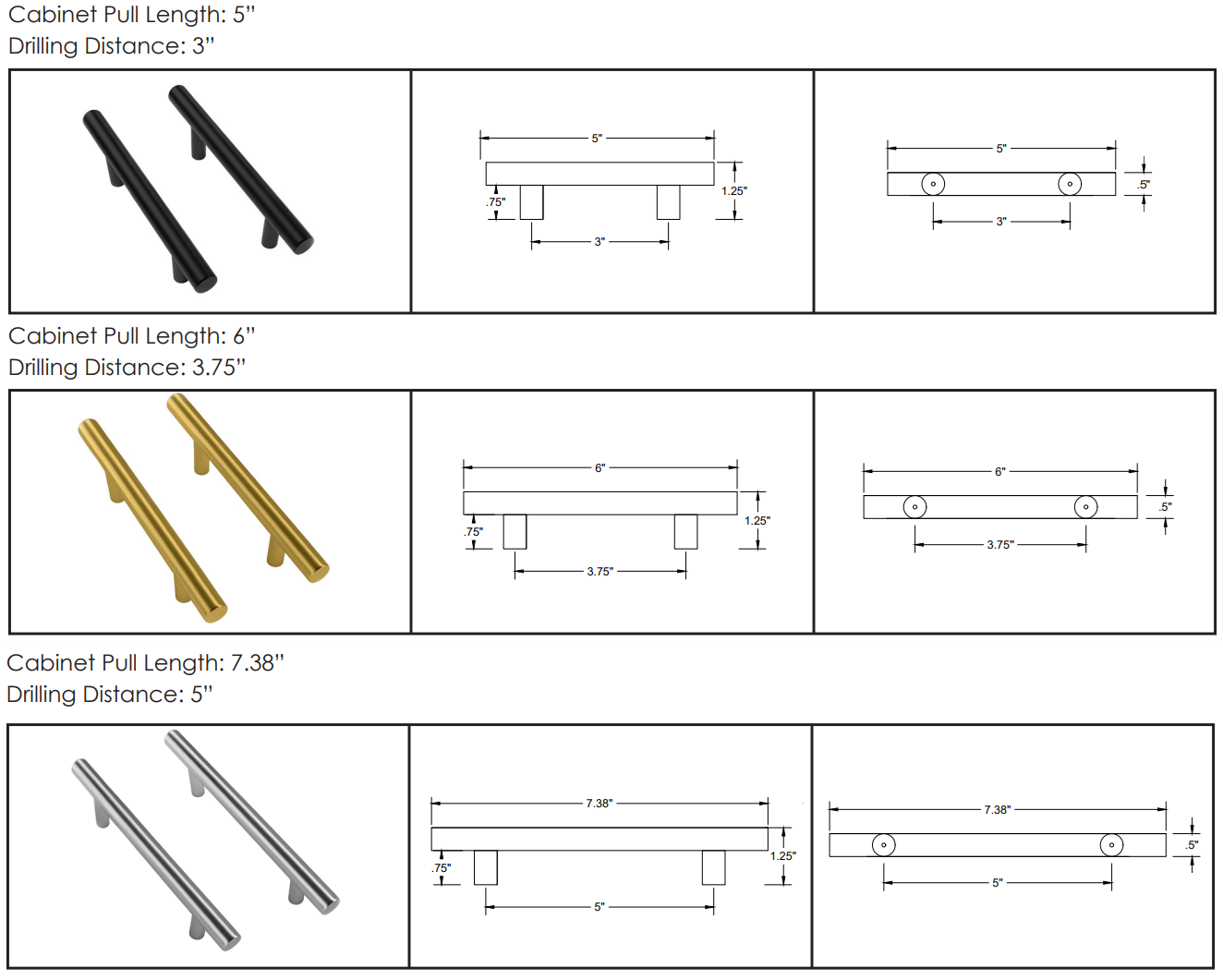 Cabinet Pull Length: 5"
Drilling Distance: 3"

5"
.75"
1.25"
3"

5"
.5"
3"

Cabinet Pull Length: 6"
Drilling Distance: 3.75"

6"
.75"
1.25"
3.75"

6"
.5"
3.75"

Cabinet Pull Length: 7.38"
Drilling Distance: 5"

7.38"
.75"
1.25"
5"

7.38"
.5"
5"