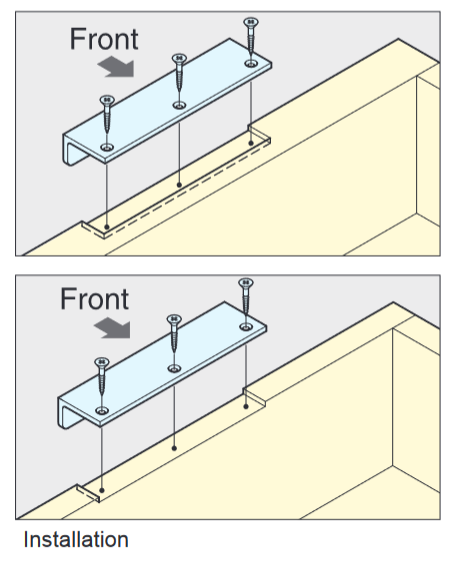 Front

Front

Installation