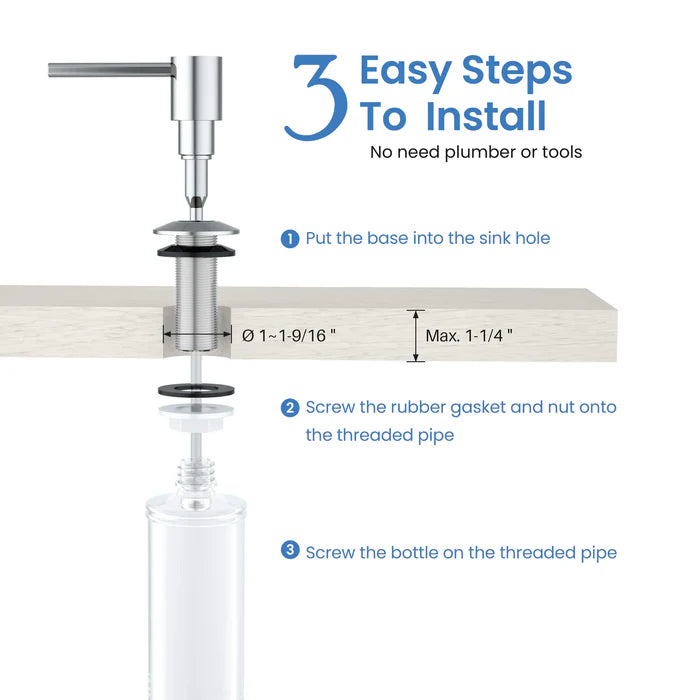 3 Easy Steps To Install

No need plumber or tools

1 Put the base into the sink hole

Ø 1~1-9/16 "

Max. 1-1/4 "

2 Screw the rubber gasket and nut onto the threaded pipe

3 Screw the bottle on the threaded pipe