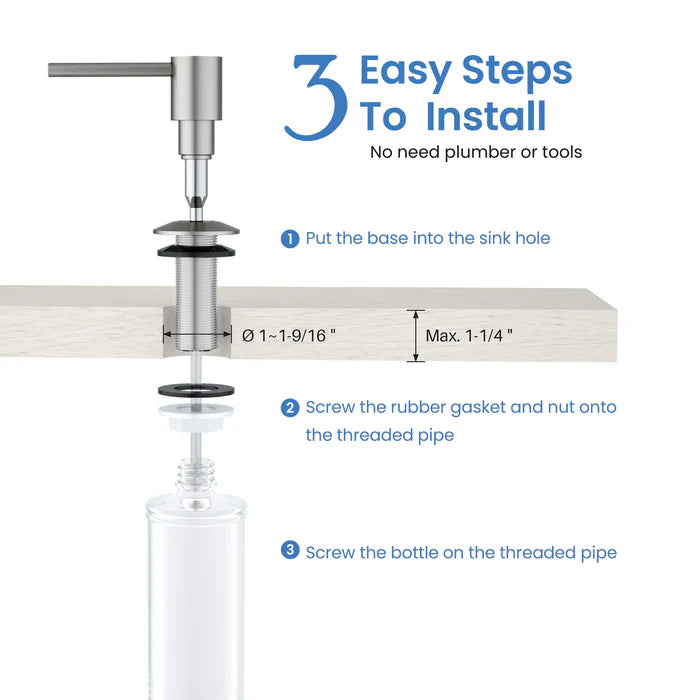 3 Easy Steps To Install

No need plumber or tools

1 Put the base into the sink hole

Ø 1~1-9/16 "

Max. 1-1/4 "

2 Screw the rubber gasket and nut onto the threaded pipe

3 Screw the bottle on the threaded pipe