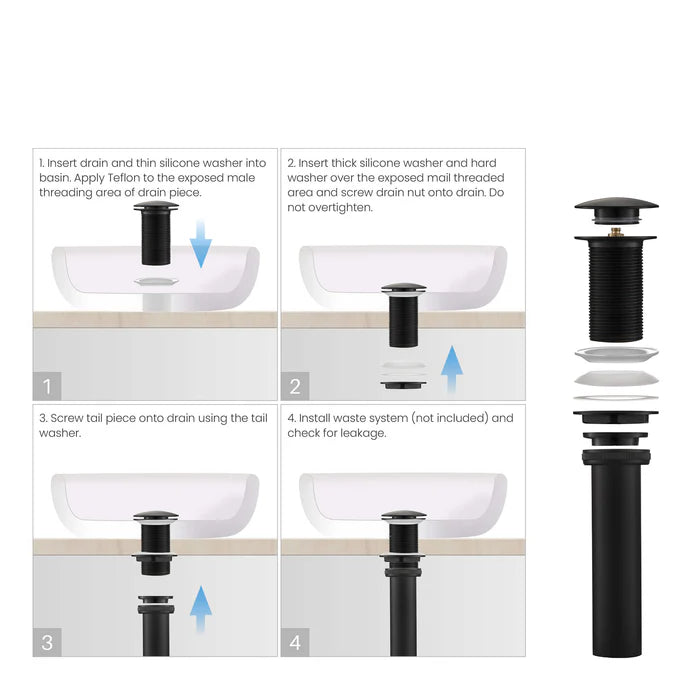 1. Insert drain and thin silicone washer into basin. Apply Teflon to the exposed male threading area of drain piece.

1

2. Insert thick silicone washer and hard washer over the exposed mail threaded area and screw drain nut onto drain. Do not overtighten.

2

3. Screw tail piece onto drain using the tail washer.

3

4. Install waste system (not included) and check for leakage.

4