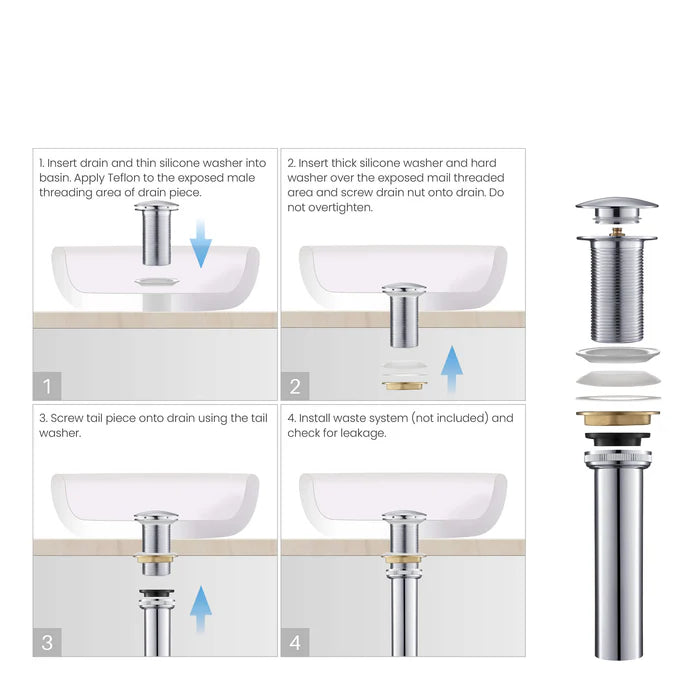 1. Insert drain and thin silicone washer into basin. Apply Teflon to the exposed male threading area of drain piece.

1

2. Insert thick silicone washer and hard washer over the exposed mail threaded area and screw drain nut onto drain. Do not overtighten.

2

3. Screw tail piece onto drain using the tail washer.

3

4. Install waste system (not included) and check for leakage.

4