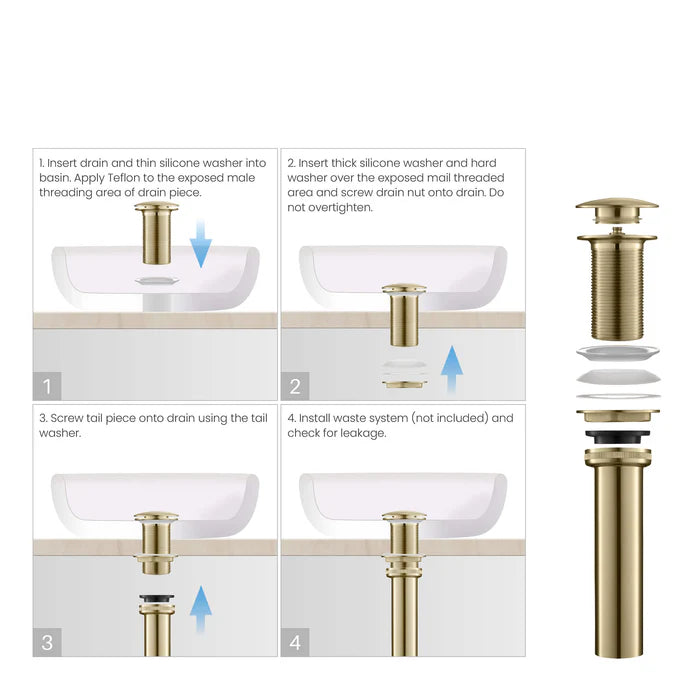 1. Insert drain and thin silicone washer into basin. Apply Teflon to the exposed male threading area of drain piece.

1

2. Insert thick silicone washer and hard washer over the exposed mail threaded area and screw drain nut onto drain. Do not overtighten.

2

3. Screw tail piece onto drain using the tail washer.

3

4. Install waste system (not included) and check for leakage.

4