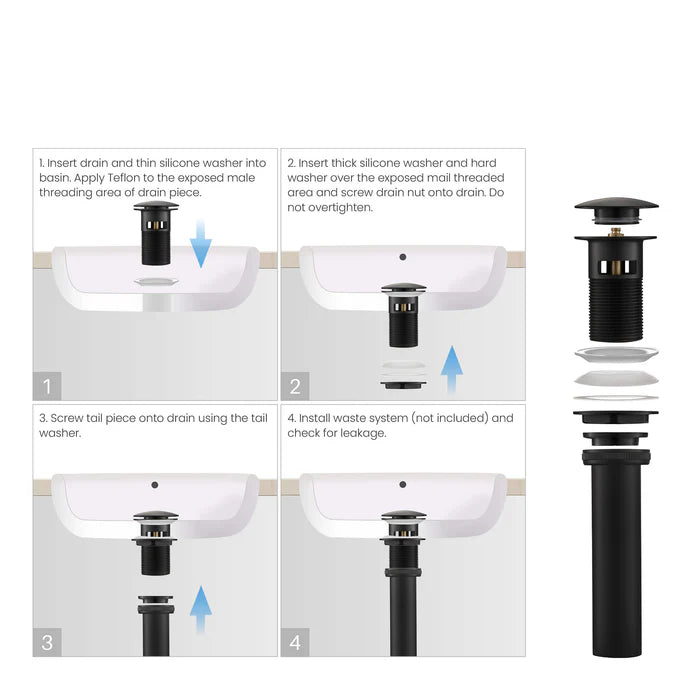 1. Insert drain and thin silicone washer into basin. Apply Teflon to the exposed male threading area of drain piece.

1

2. Insert thick silicone washer and hard washer over the exposed mail threaded area and screw drain nut onto drain. Do not overtighten.

2

3. Screw tail piece onto drain using the tail washer.

3

4. Install waste system (not included) and check for leakage.

4