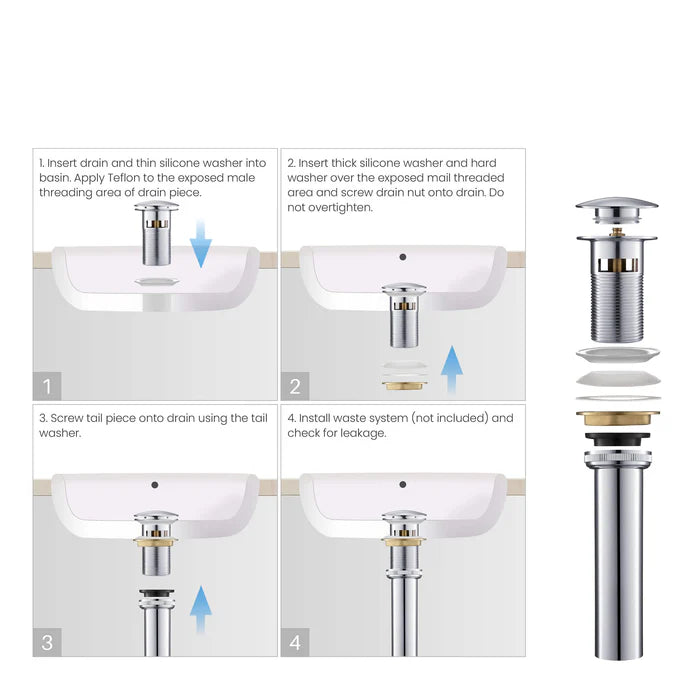 1. Insert drain and thin silicone washer into basin. Apply Teflon to the exposed male threading area of drain piece.

1

2. Insert thick silicone washer and hard washer over the exposed mail threaded area and screw drain nut onto drain. Do not overtighten.

2

3. Screw tail piece onto drain using the tail washer.

3

4. Install waste system (not included) and check for leakage.

4