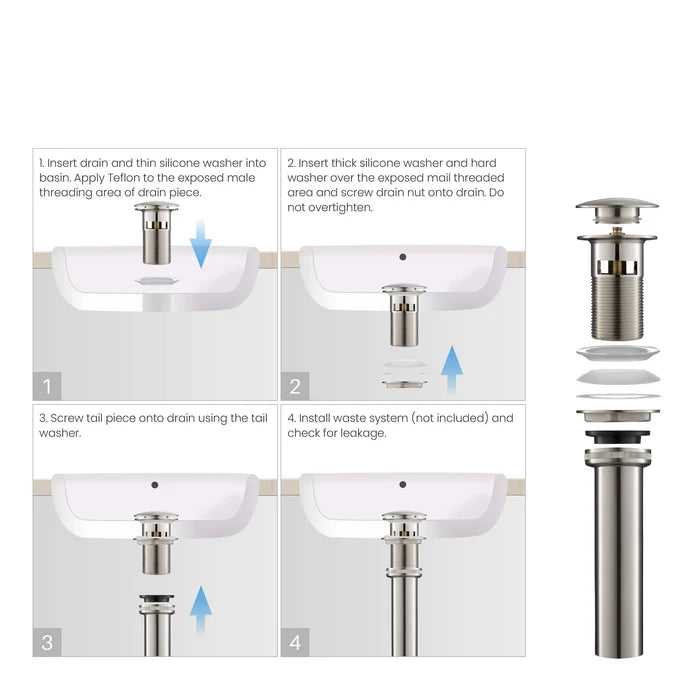 1. Insert drain and thin silicone washer into basin. Apply Teflon to the exposed male threading area of drain piece.

1

2. Insert thick silicone washer and hard washer over the exposed mail threaded area and screw drain nut onto drain. Do not overtighten.

2

3. Screw tail piece onto drain using the tail washer.

3

4. Install waste system (not included) and check for leakage.

4