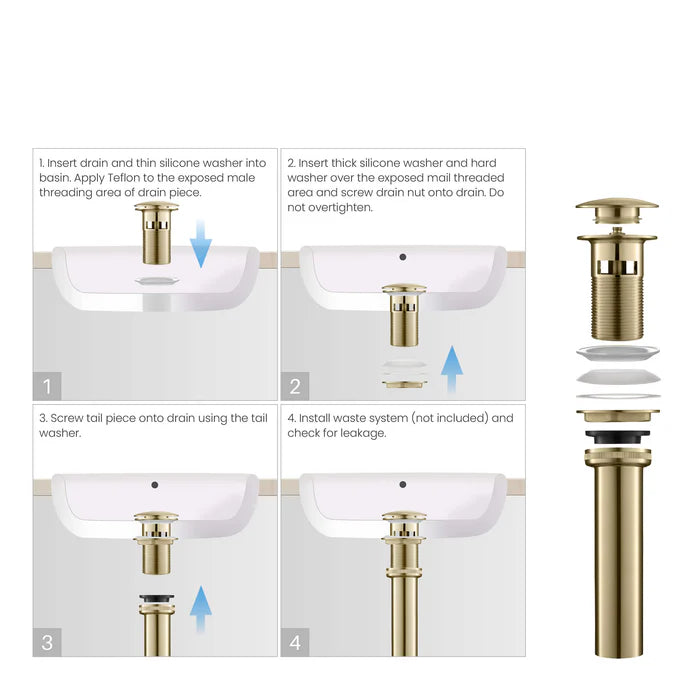 1. Insert drain and thin silicone washer into basin. Apply Teflon to the exposed male threading area of drain piece.

1

2. Insert thick silicone washer and hard washer over the exposed mail threaded area and screw drain nut onto drain. Do not overtighten.

2

3. Screw tail piece onto drain using the tail washer.

3

4. Install waste system (not included) and check for leakage.

4