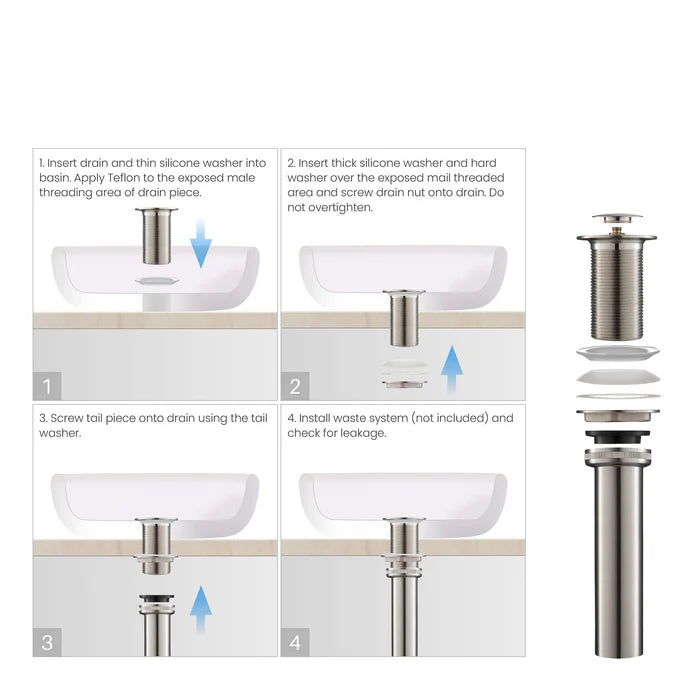 1. Insert drain and thin silicone washer into basin. Apply Teflon to the exposed male threading area of drain piece.

1

2. Insert thick silicone washer and hard washer over the exposed mail threaded area and screw drain nut onto drain. Do not overtighten.

2

3. Screw tail piece onto drain using the tail washer.

3

4. Install waste system (not included) and check for leakage.

4