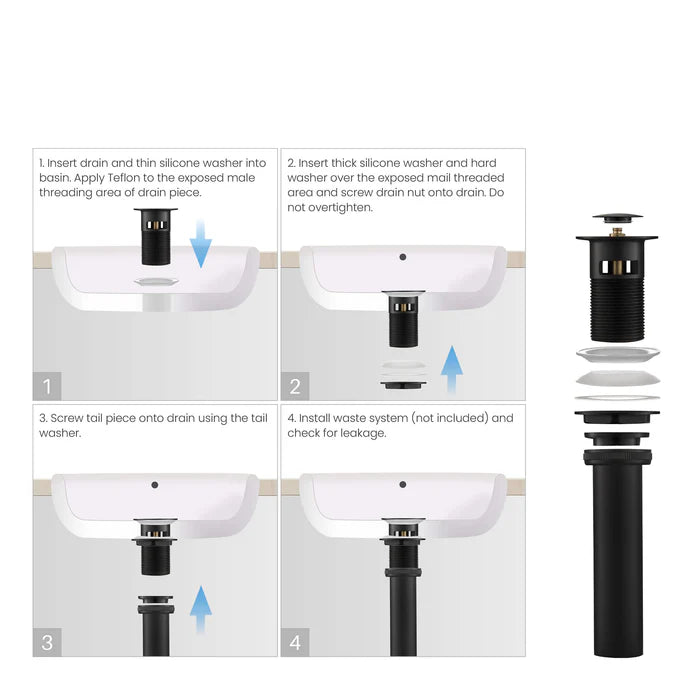 1. Insert drain and thin silicone washer into basin. Apply Teflon to the exposed male threading area of drain piece.

1

2. Insert thick silicone washer and hard washer over the exposed mail threaded area and screw drain nut onto drain. Do not overtighten.

2

3. Screw tail piece onto drain using the tail washer.

3

4. Install waste system (not included) and check for leakage.

4