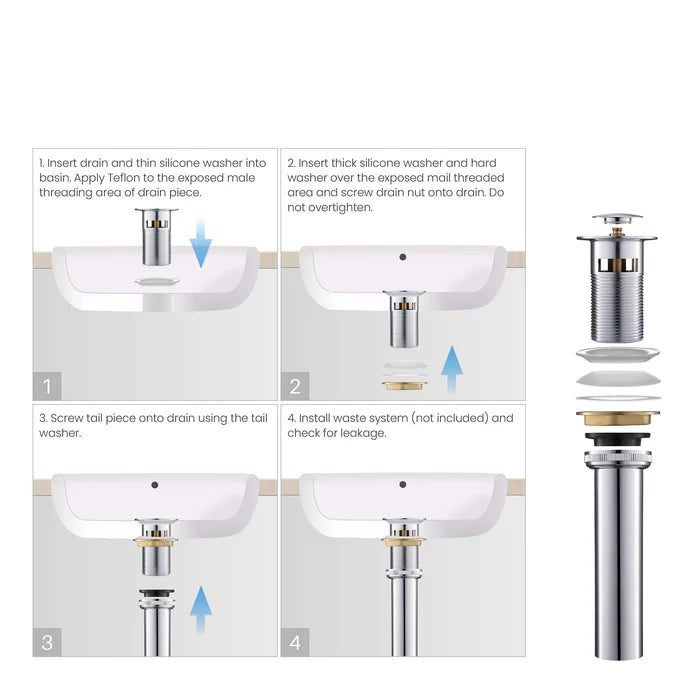 1. Insert drain and thin silicone washer into basin. Apply Teflon to the exposed male threading area of drain piece.

1

2. Insert thick silicone washer and hard washer over the exposed mail threaded area and screw drain nut onto drain. Do not overtighten.

2

3. Screw tail piece onto drain using the tail washer.

3

4. Install waste system (not included) and check for leakage.

4