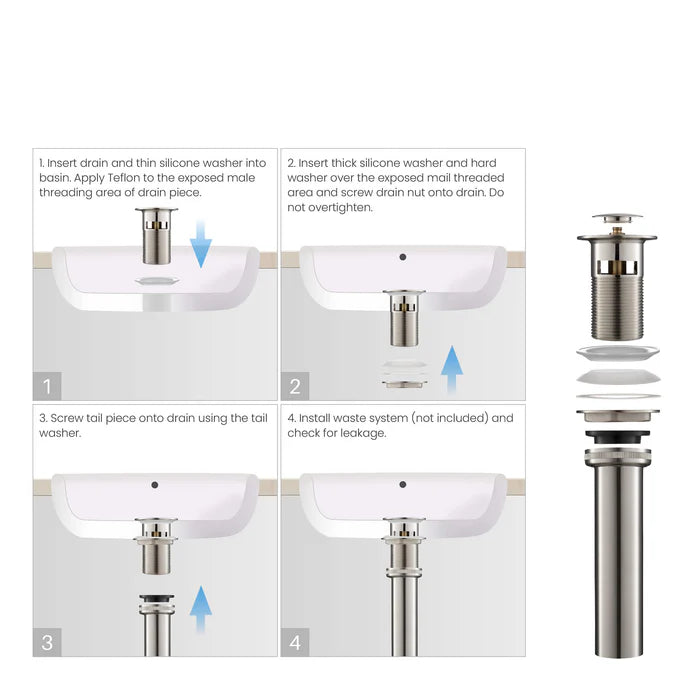 1. Insert drain and thin silicone washer into basin. Apply Teflon to the exposed male threading area of drain piece.

1

2. Insert thick silicone washer and hard washer over the exposed mail threaded area and screw drain nut onto drain. Do not overtighten.

2

3. Screw tail piece onto drain using the tail washer.

3

4. Install waste system (not included) and check for leakage.

4