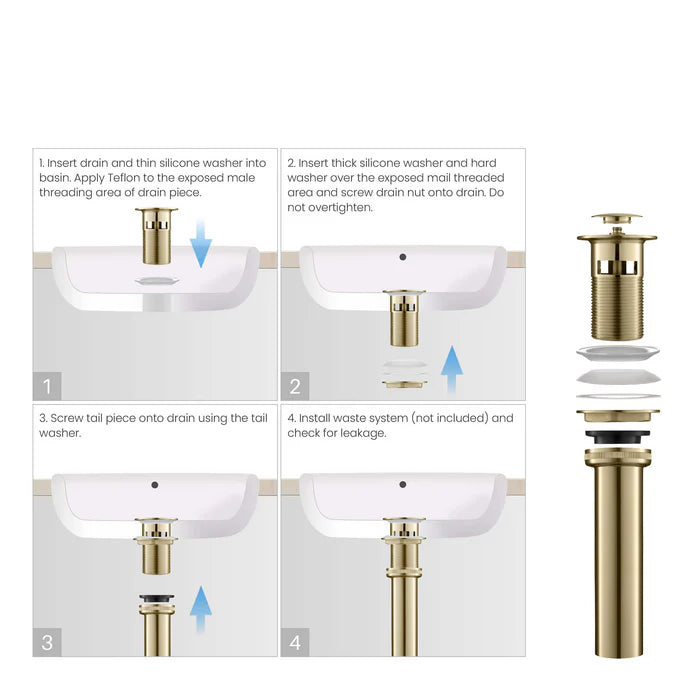 1. Insert drain and thin silicone washer into basin. Apply Teflon to the exposed male threading area of drain piece.

1

2. Insert thick silicone washer and hard washer over the exposed mail threaded area and screw drain nut onto drain. Do not overtighten.

2

3. Screw tail piece onto drain using the tail washer.

3

4. Install waste system (not included) and check for leakage.

4