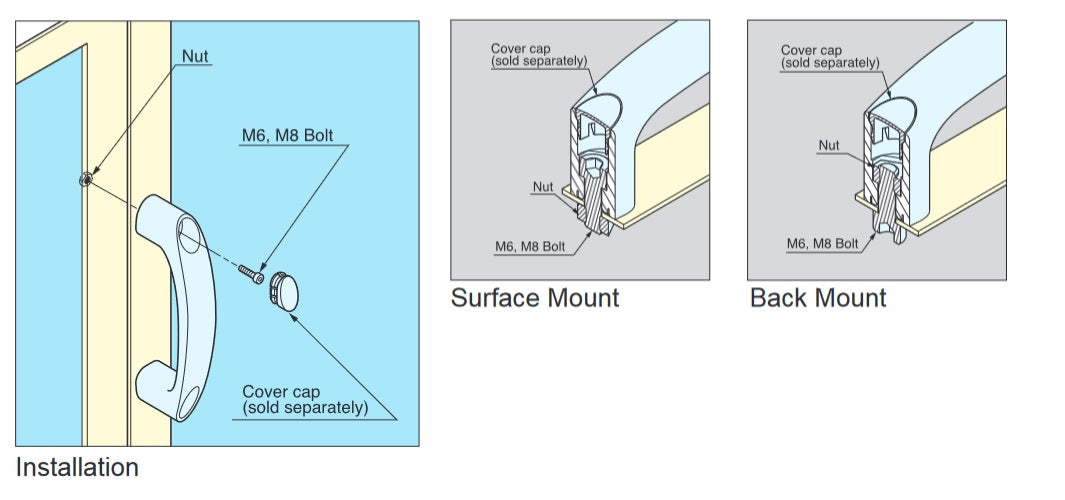 Nut

M6, M8 Bolt

Cover cap
(sold separately)

Installation

Cover cap
(sold separately)

Nut

M6, M8 Bolt

Surface Mount

Cover cap
(sold separately)

Nut

M6, M8 Bolt

Back Mount