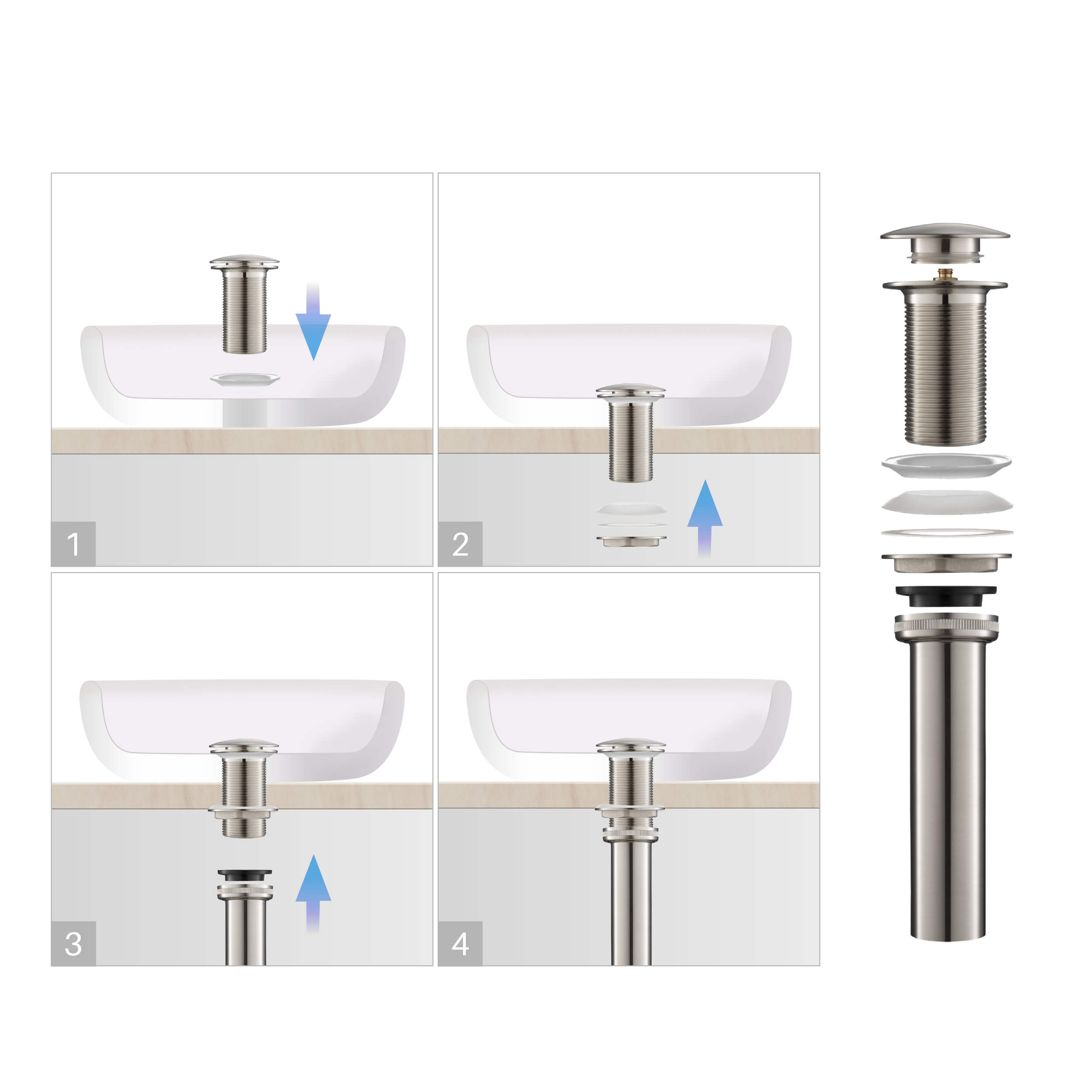 1

2

3

4