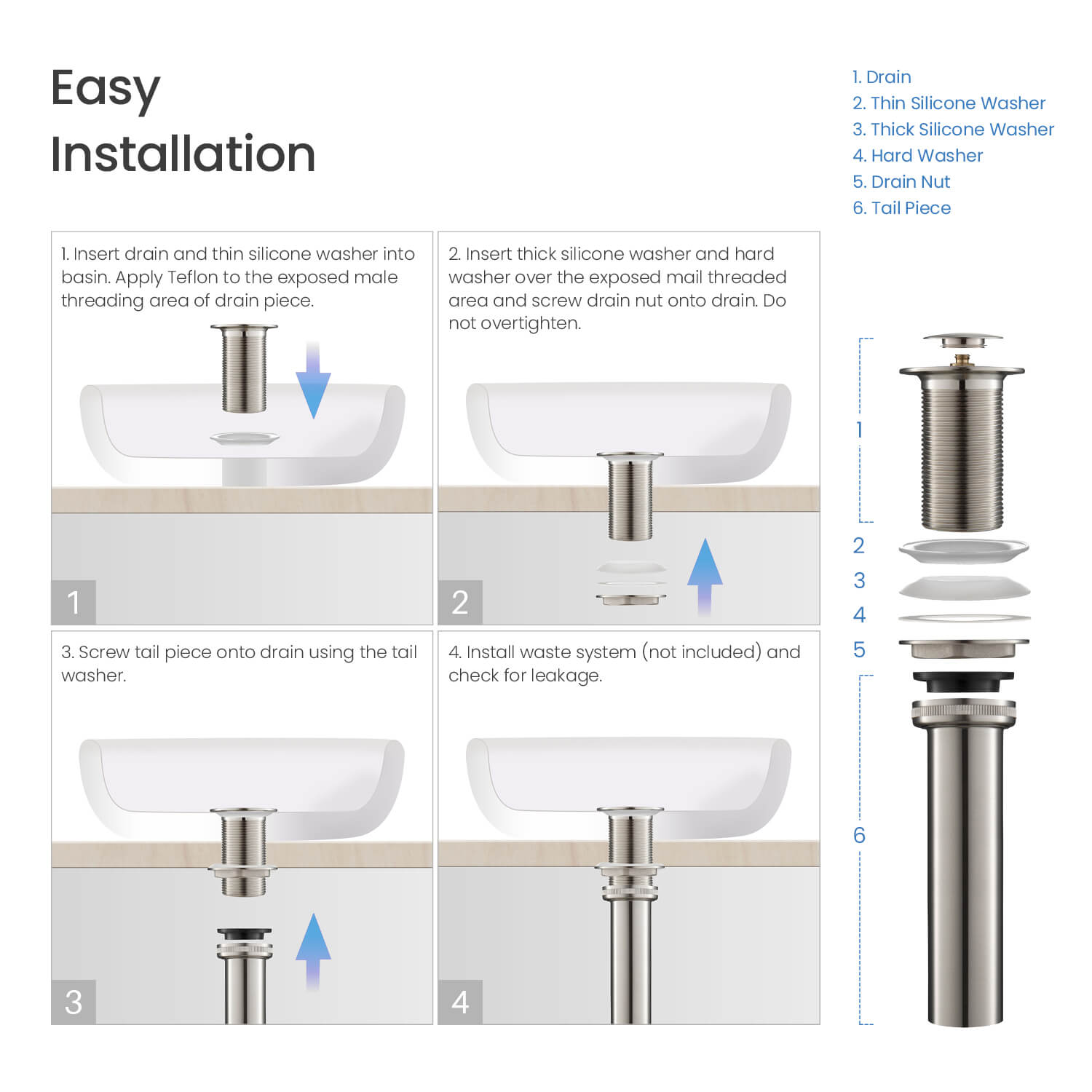 Easy Installation

1. Drain
2. Thin Silicone Washer
3. Thick Silicone Washer
4. Hard Washer
5. Drain Nut
6. Tail Piece

1. Insert drain and thin silicone washer into basin. Apply Teflon to the exposed male threading area of drain piece.

1

2. Insert thick silicone washer and hard washer over the exposed mail threaded area and screw drain nut onto drain. Do not overtighten.

2

3. Screw tail piece onto drain using the tail washer.

3

4. Install waste system (not included) and check for leakage.

4

1
2
3
4
5
6