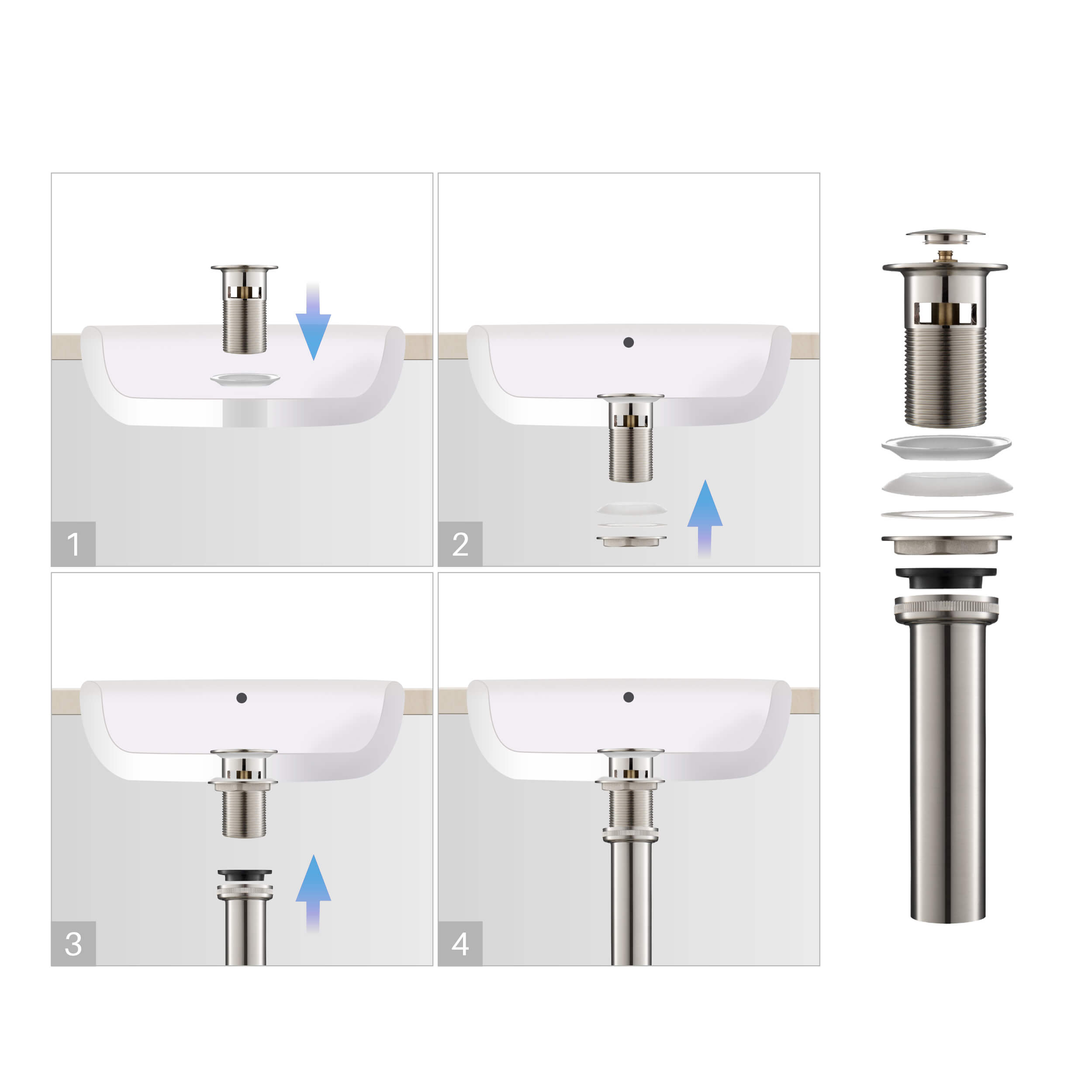 1

2

3

4