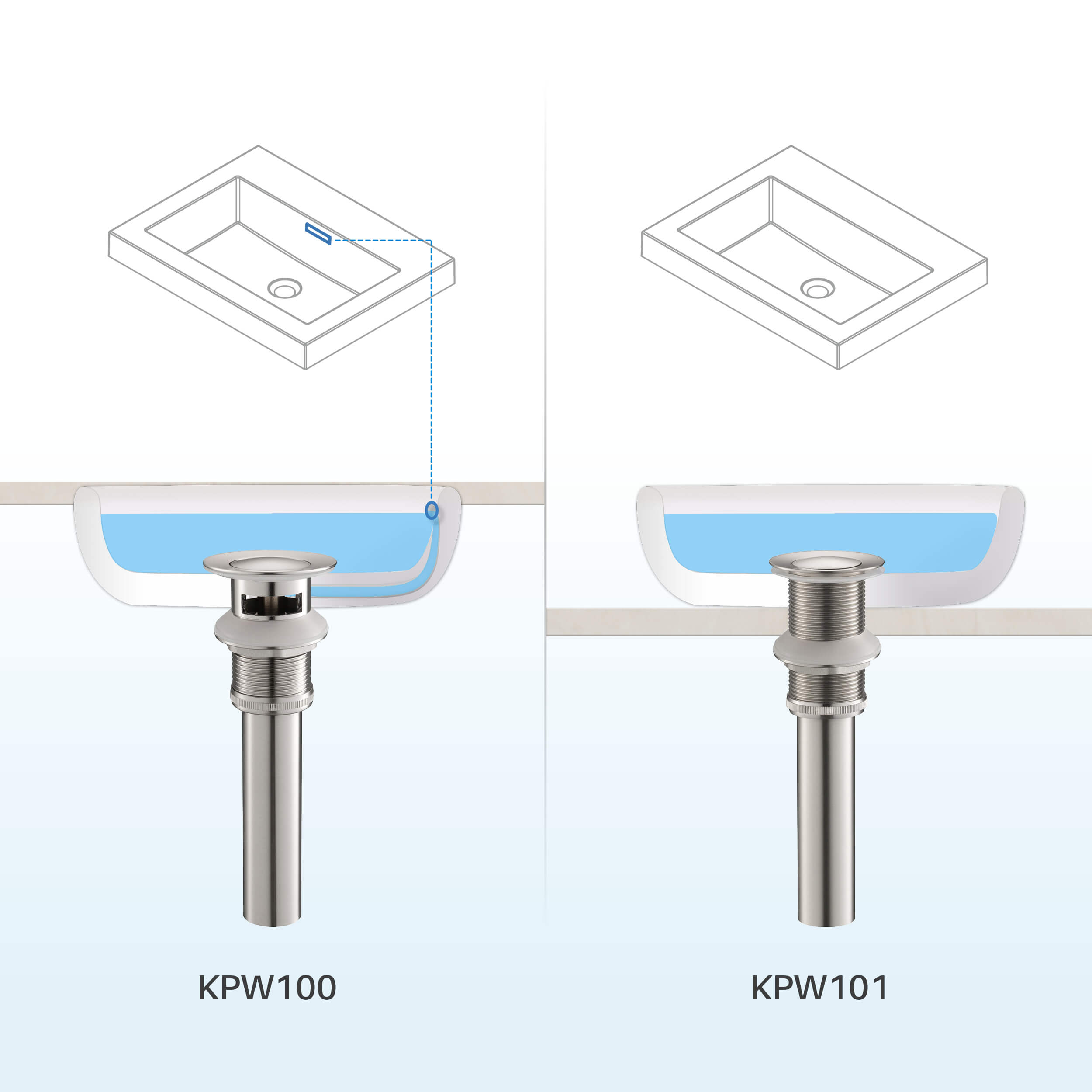 KPW100

KPW101