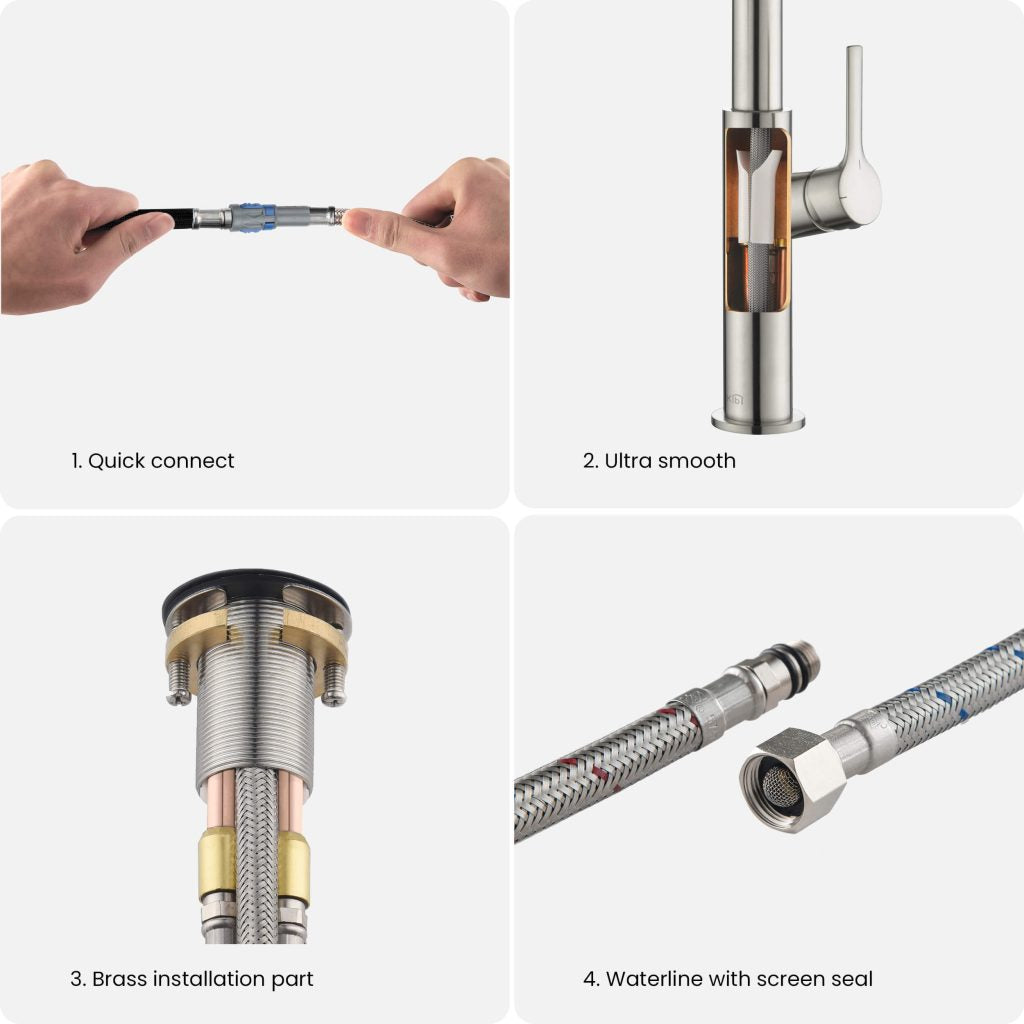 1. Quick connect

2. Ultra smooth

3. Brass installation part

4. Waterline with screen seal