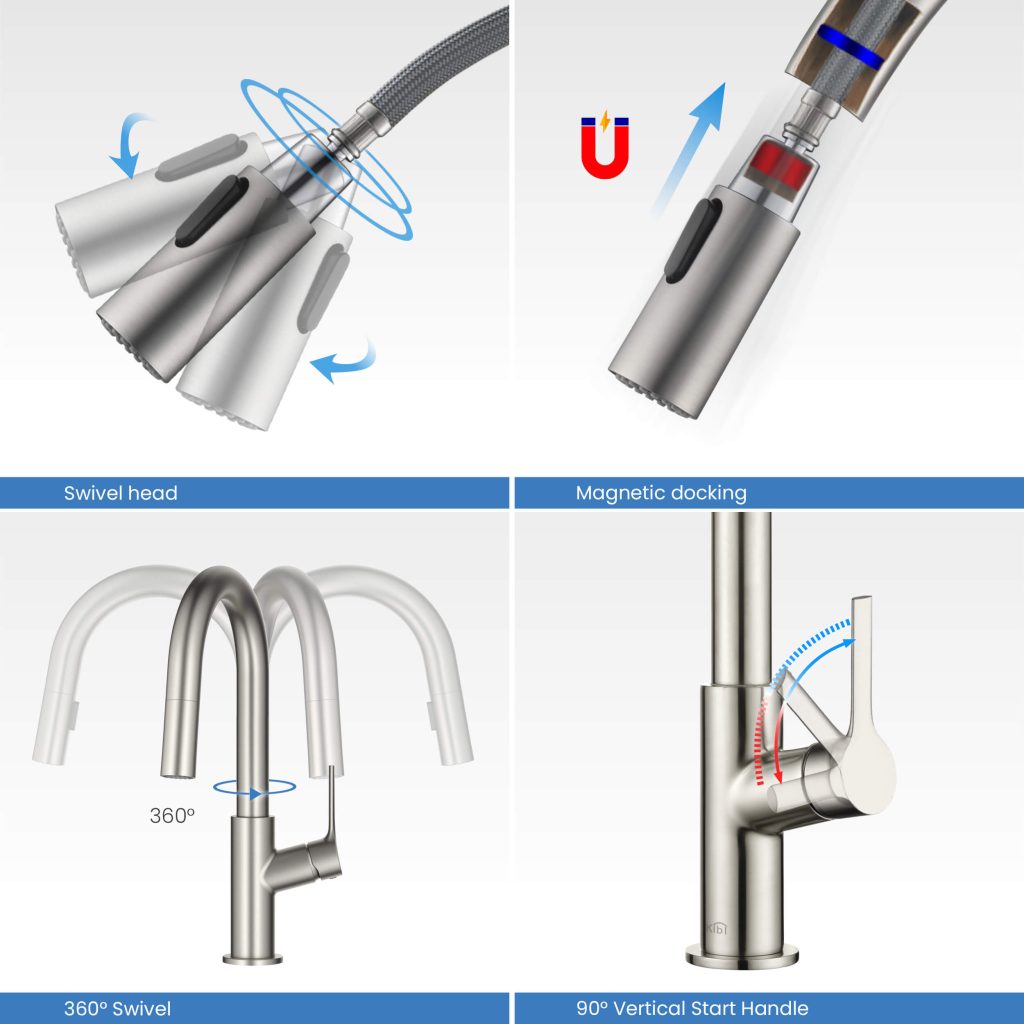 Swivel head

Magnetic docking

360º

360º Swivel

90º Vertical Start Handle