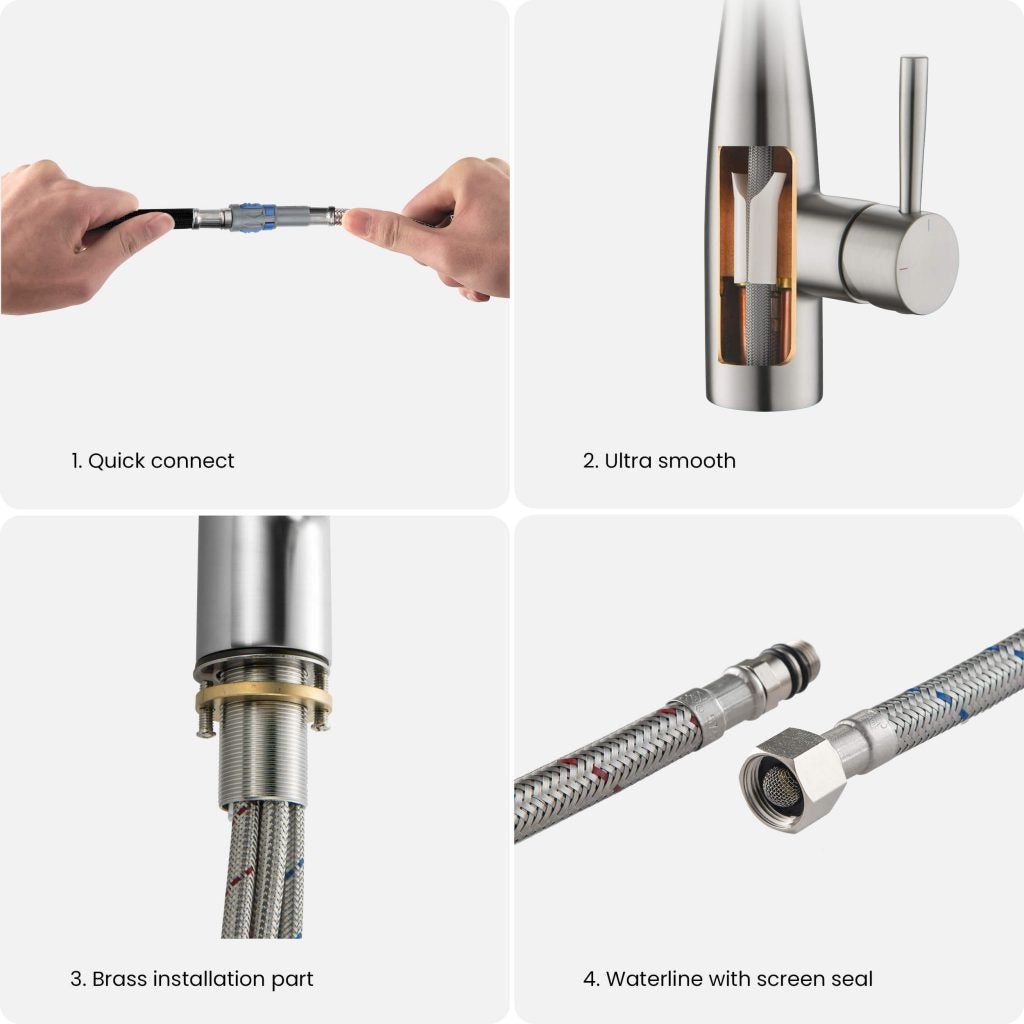 1. Quick connect

2. Ultra smooth

3. Brass installation part

4. Waterline with screen seal