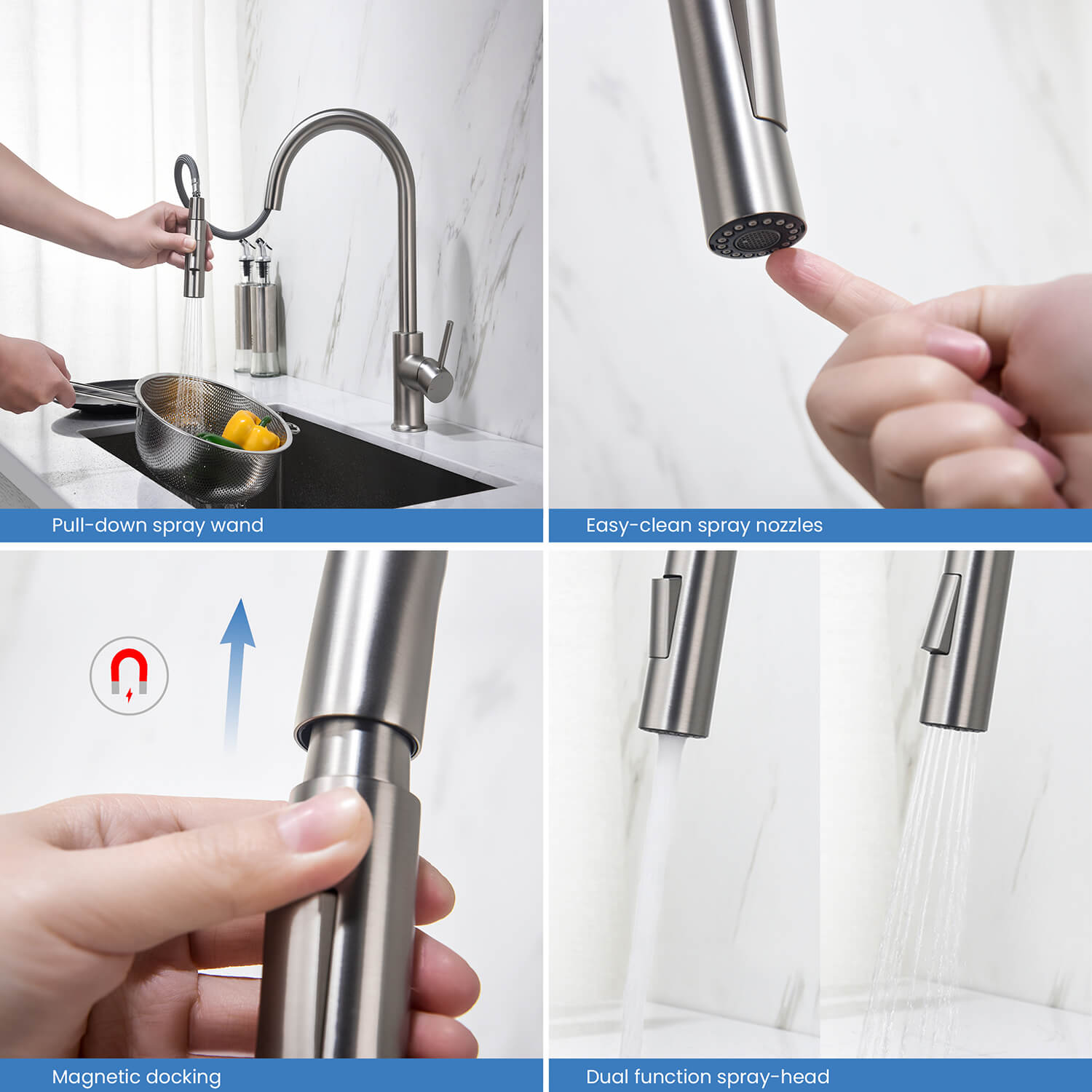 Pull-down spray wand

Easy-clean spray nozzles

Magnetic docking

Dual function spray-head