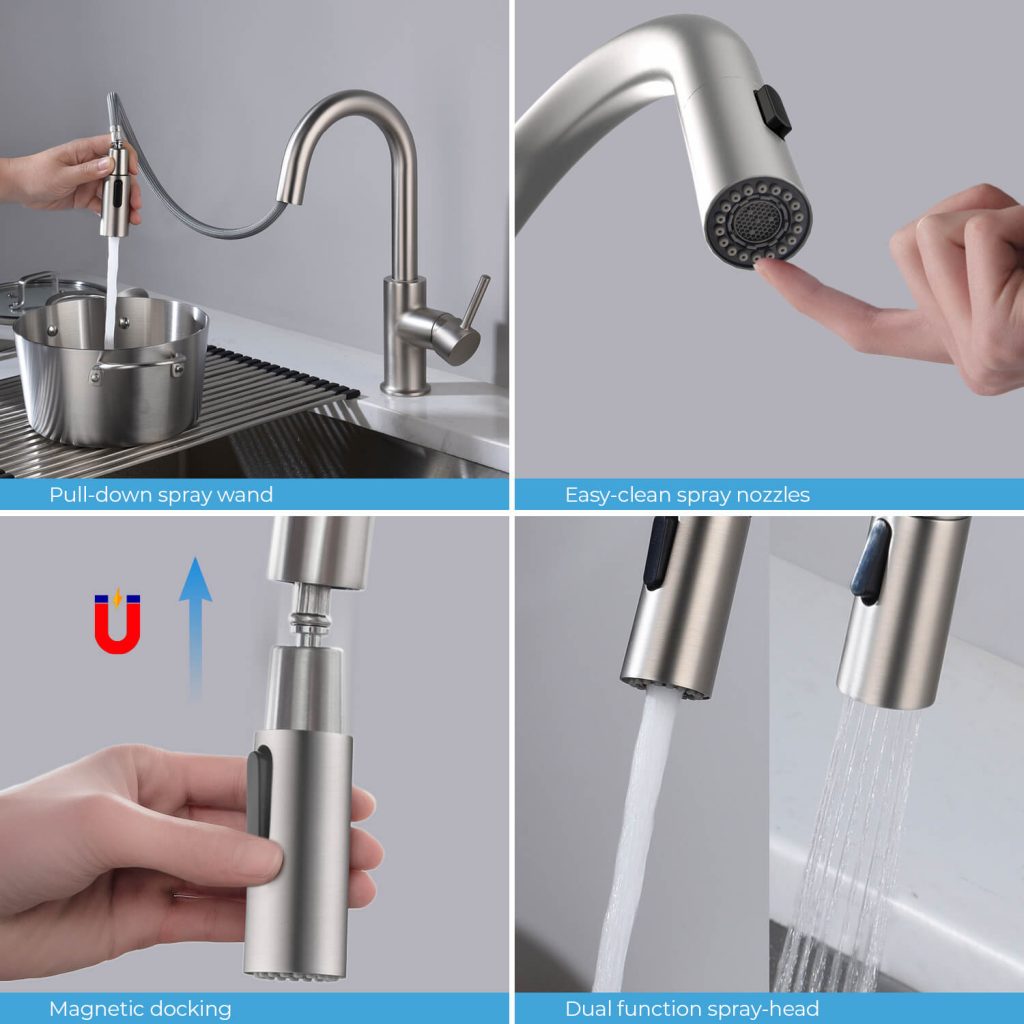 Pull-down spray wand

Easy-clean spray nozzles

Magnetic docking

Dual function spray-head