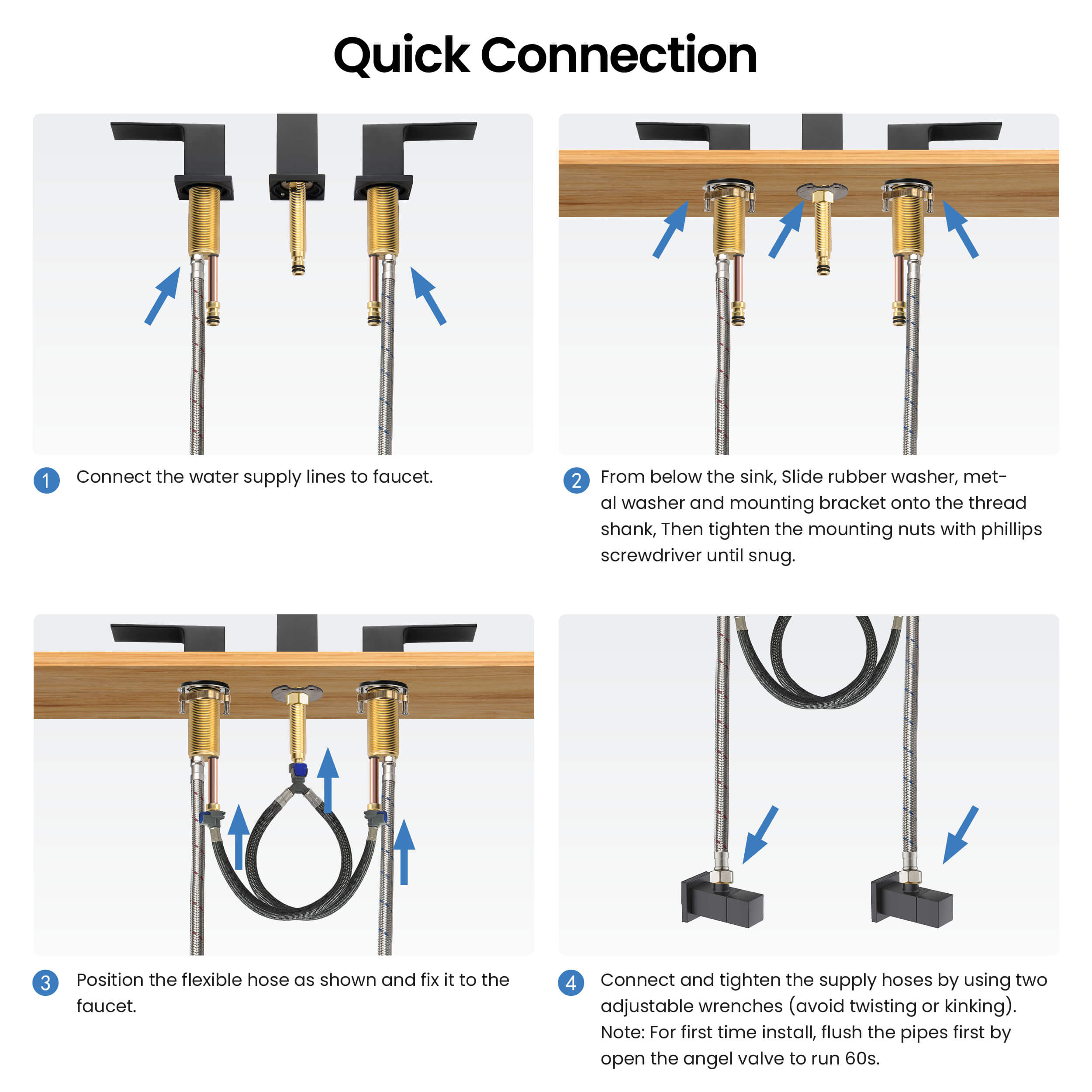 Quick Connection

1 Connect the water supply lines to faucet.

2 From below the sink, Slide rubber washer, metal washer and mounting bracket onto the thread shank, Then tighten the mounting nuts with phillips screwdriver until snug.

3 Position the flexible hose as shown and fix it to the faucet.

4 Connect and tighten the supply hoses by using two adjustable wrenches (avoid twisting or kinking). Note: For first time install, flush the pipes first by open the angel valve to run 60s.