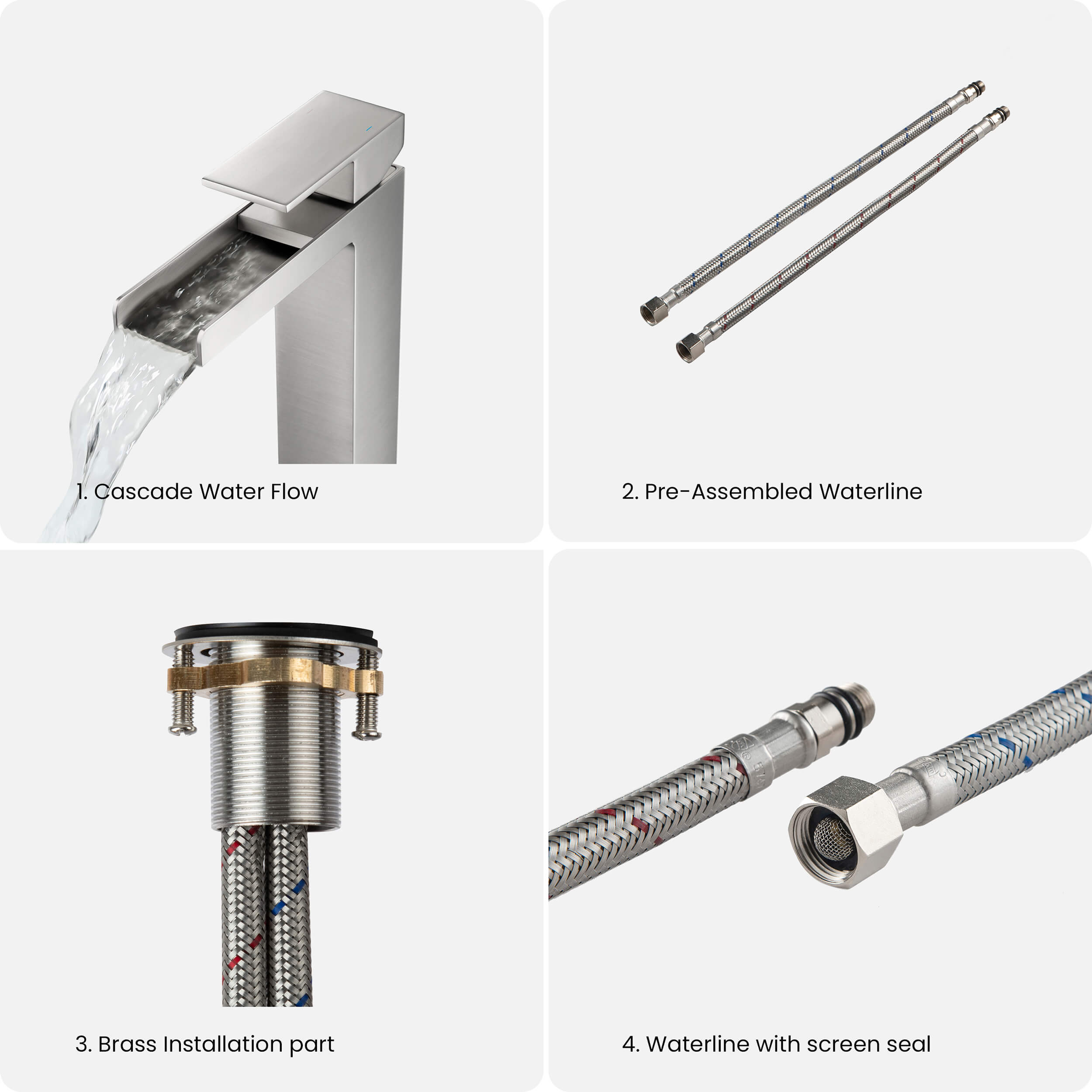 1. Cascade Water Flow

2. Pre-Assembled Waterline

3. Brass Installation part

4. Waterline with screen seal