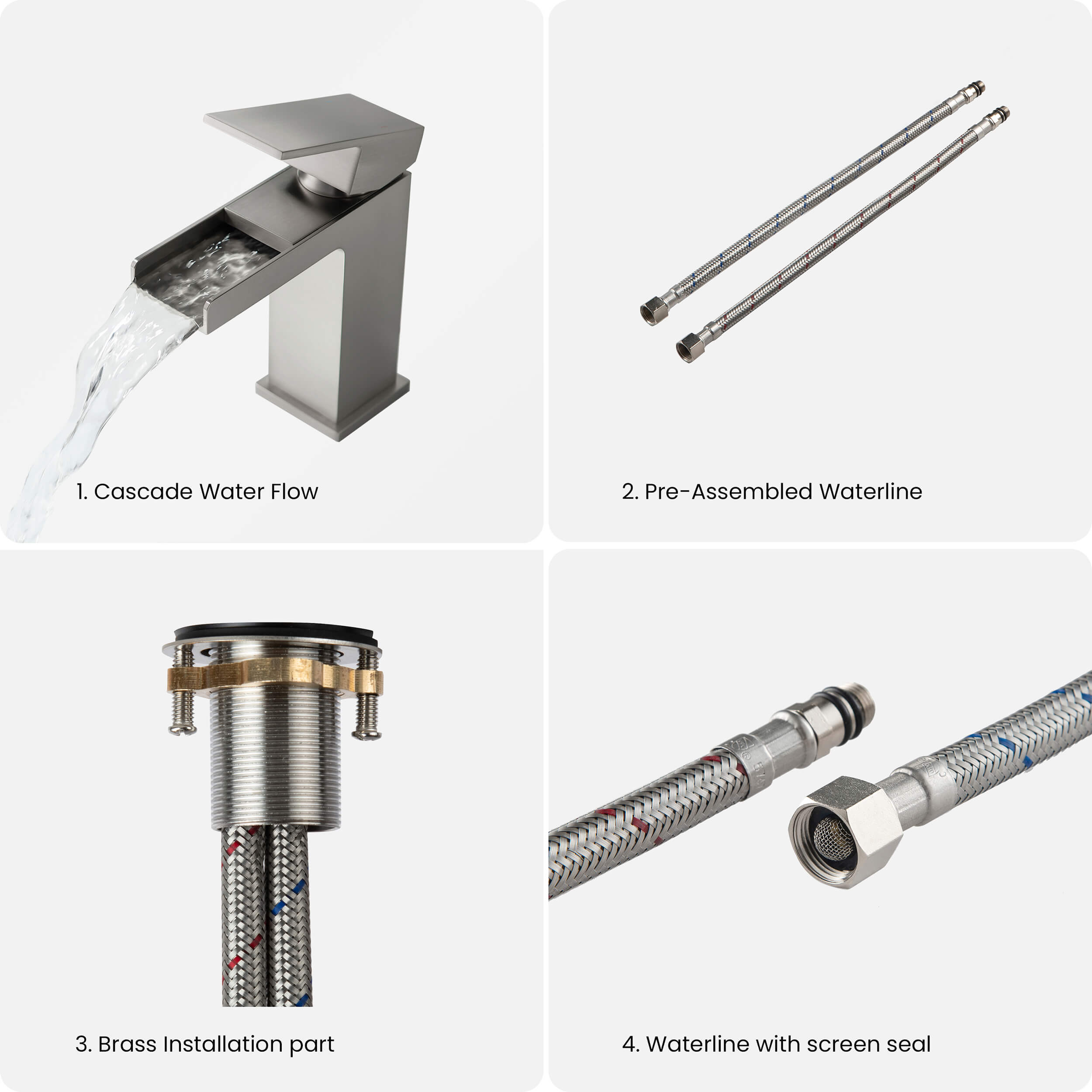 1. Cascade Water Flow

2. Pre-Assembled Waterline

3. Brass Installation part

4. Waterline with screen seal