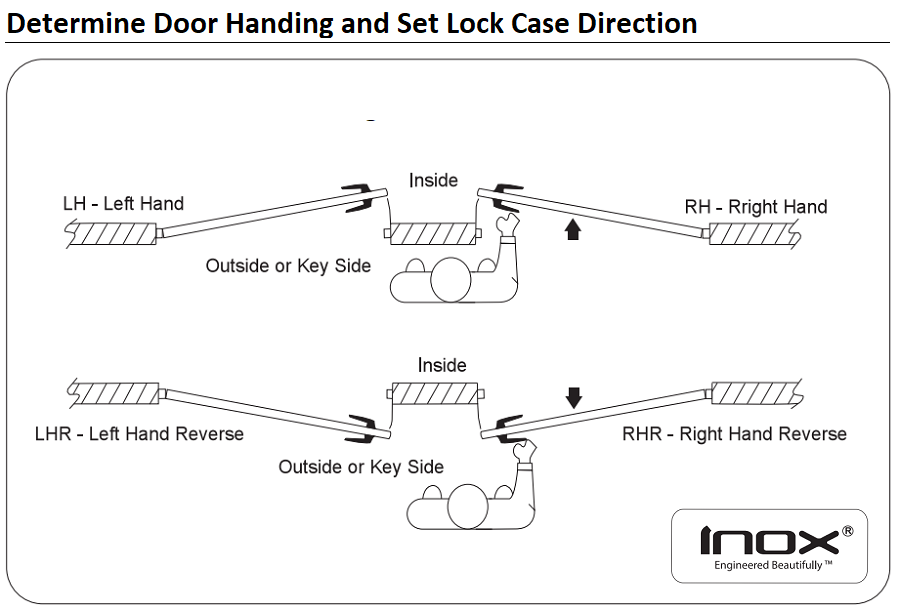 Determine Door Handing and Set Lock Case Direction

Inside

LH - Left Hand

RH - Rright Hand

Outside or Key Side

Inside

LHR - Left Hand Reverse

RHR - Right Hand Reverse

Outside or Key Side

INOX®
Engineered Beautifully™