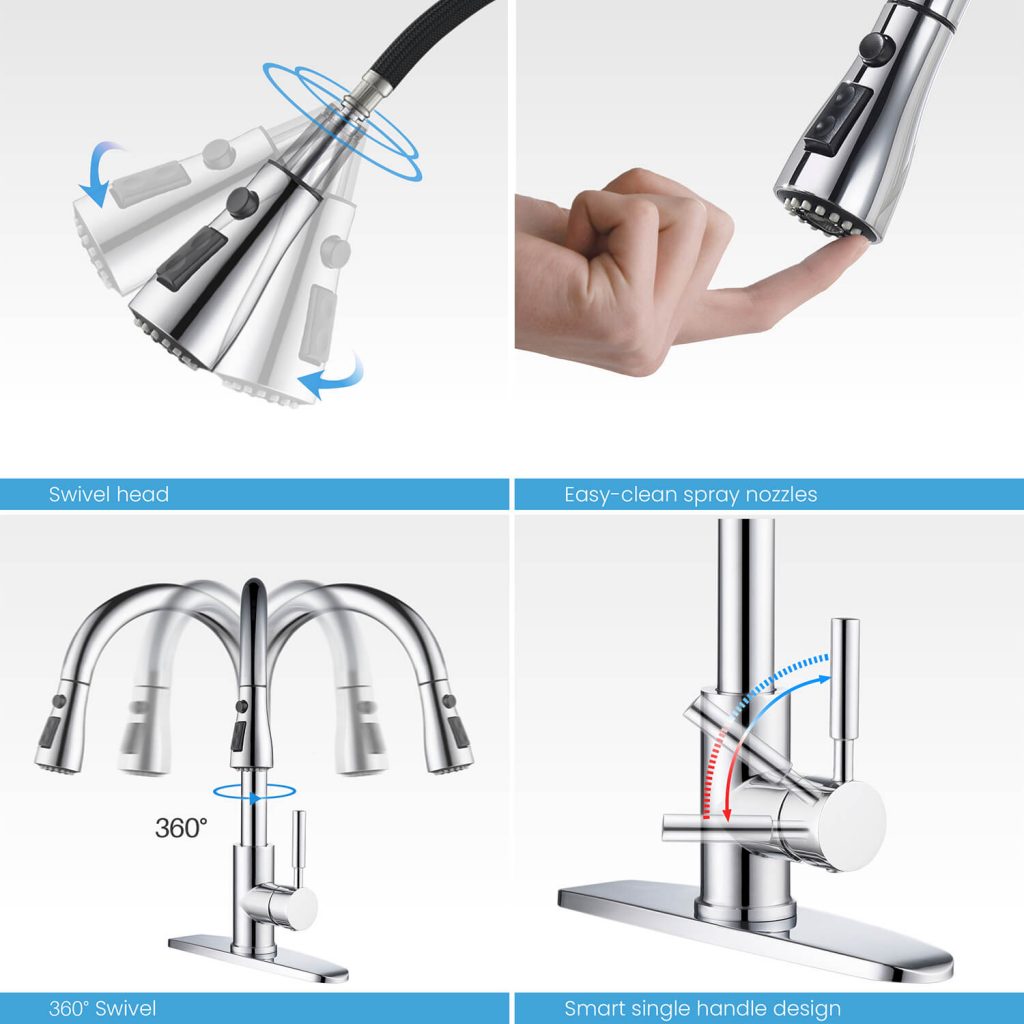 Swivel head

Easy-clean spray nozzles

360°

360° Swivel

Smart single handle design