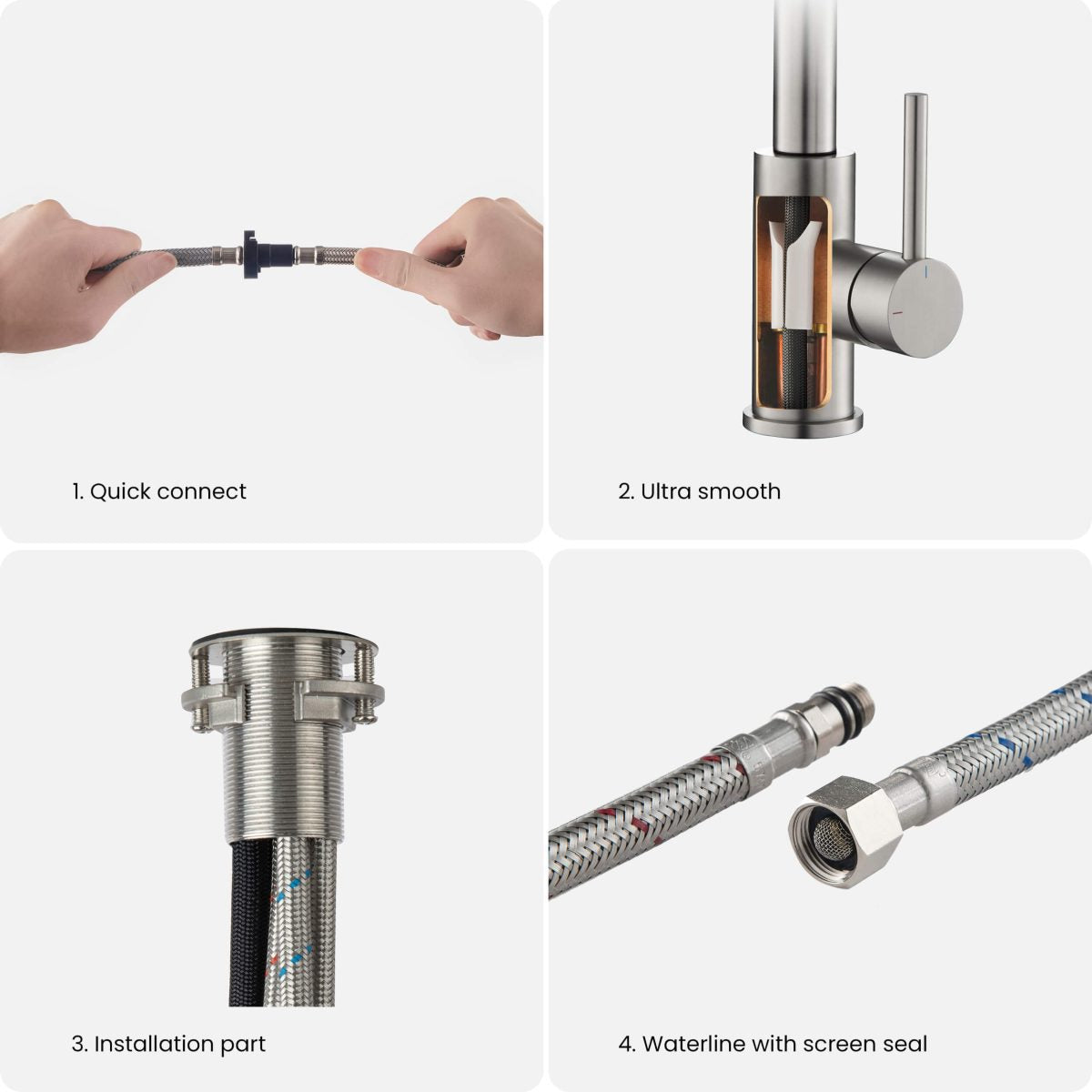 1. Quick connect

2. Ultra smooth

3. Installation part

4. Waterline with screen seal