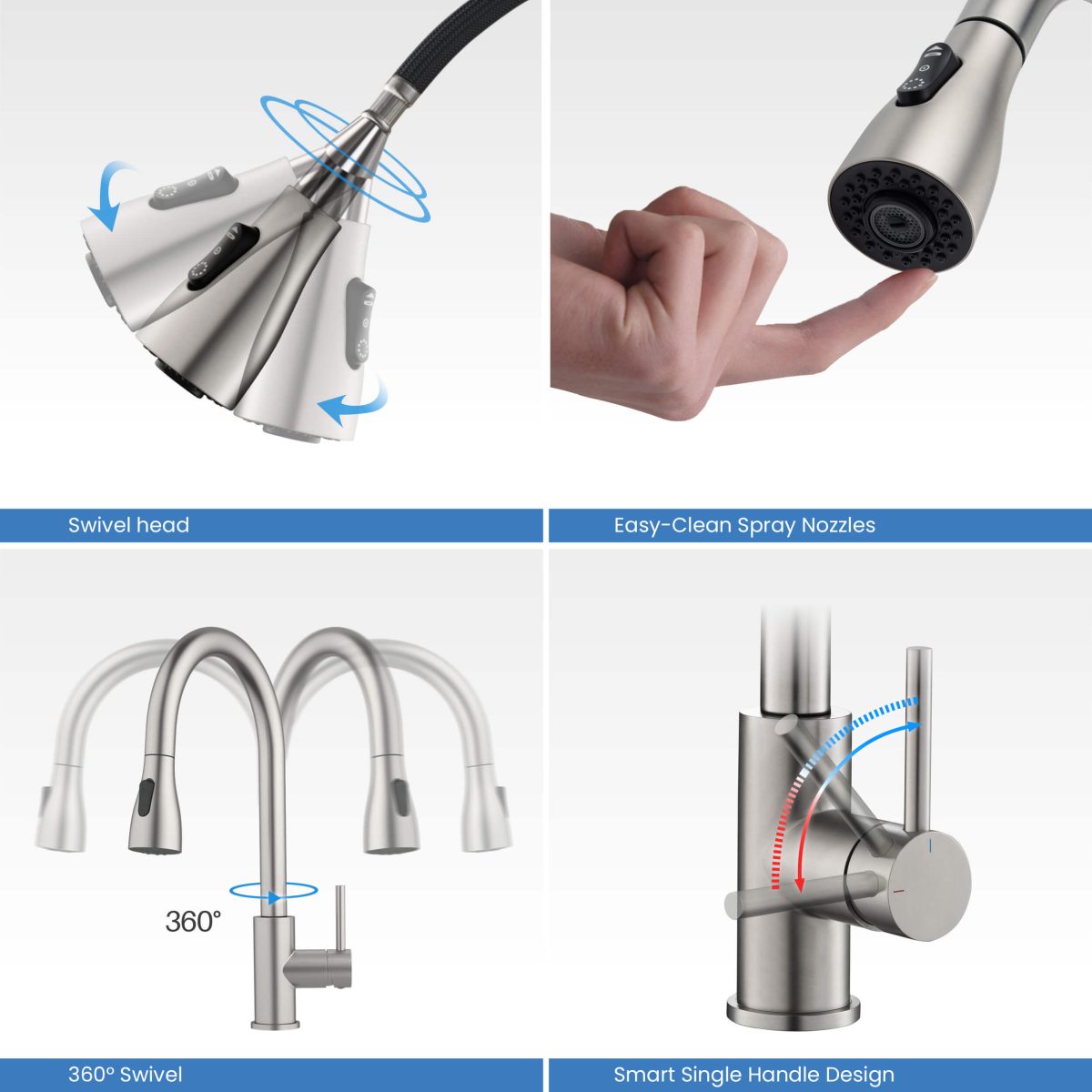 Swivel head

Easy-Clean Spray Nozzles

360°

360° Swivel

Smart Single Handle Design